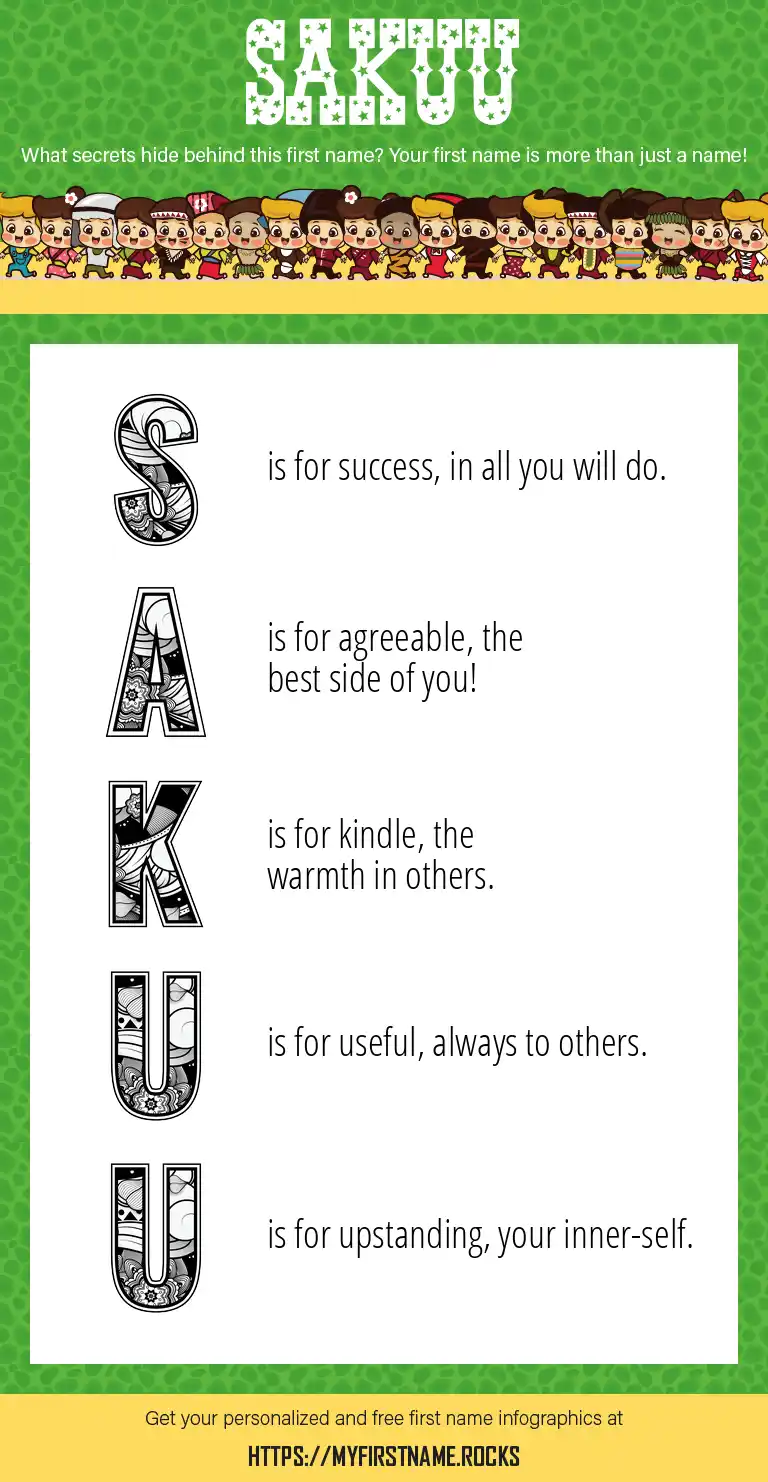 SAKUU

What secrets hide behind this first name? Your first name is more than just a name!

S is for success, in all you will do.

A is for agreeable, the best side of you!

K is for kindle, the warmth in others.

U is for useful, always to others.

U is for upstanding, your inner-self.

Get your personalized and free first name infographics at

HTTPS://MYFIRSTNAME.ROCKS