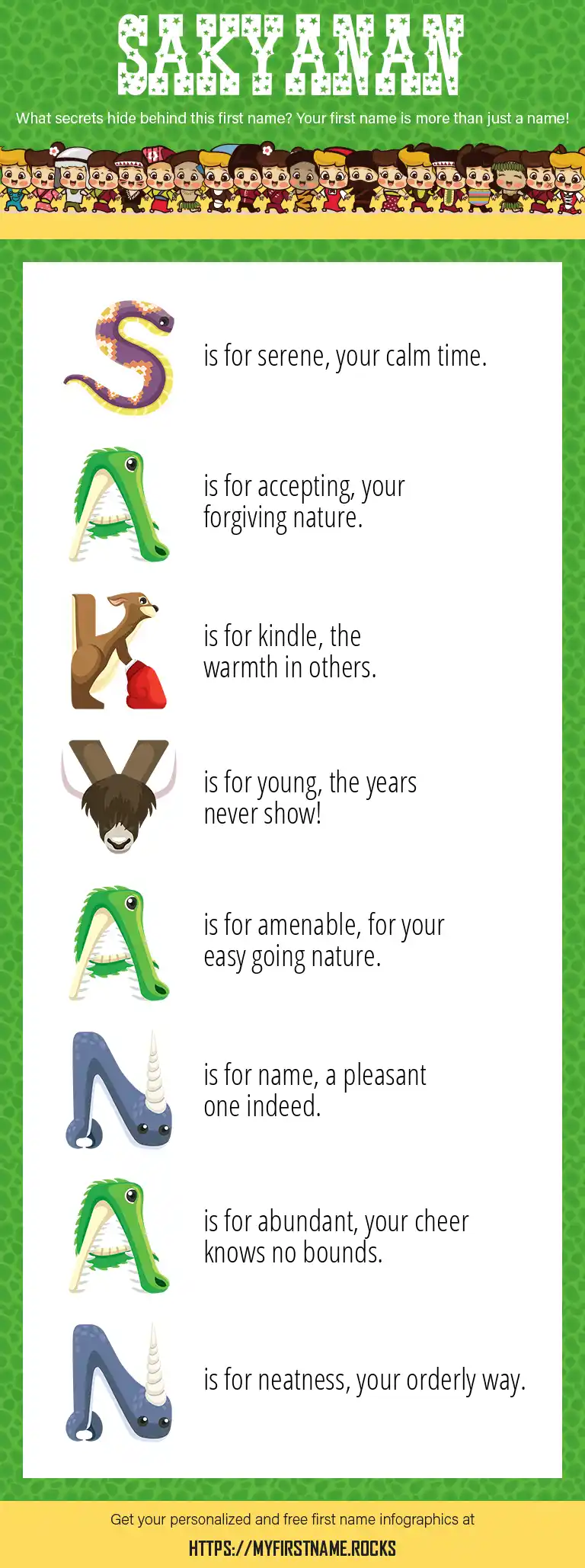 SAKYANAN

What secrets hide behind this first name? Your first name is more than just a name!

S is for serene, your calm time.

A is for accepting, your forgiving nature.

K is for kindle, the warmth in others.

Y is for young, the years never show!

A is for amenable, for your easy going nature.

N is for name, a pleasant one indeed.

A is for abundant, your cheer knows no bounds.

N is for neatness, your orderly way.

Get your personalized and free first name infographics at

HTTPS://MYFIRSTNAME.ROCKS