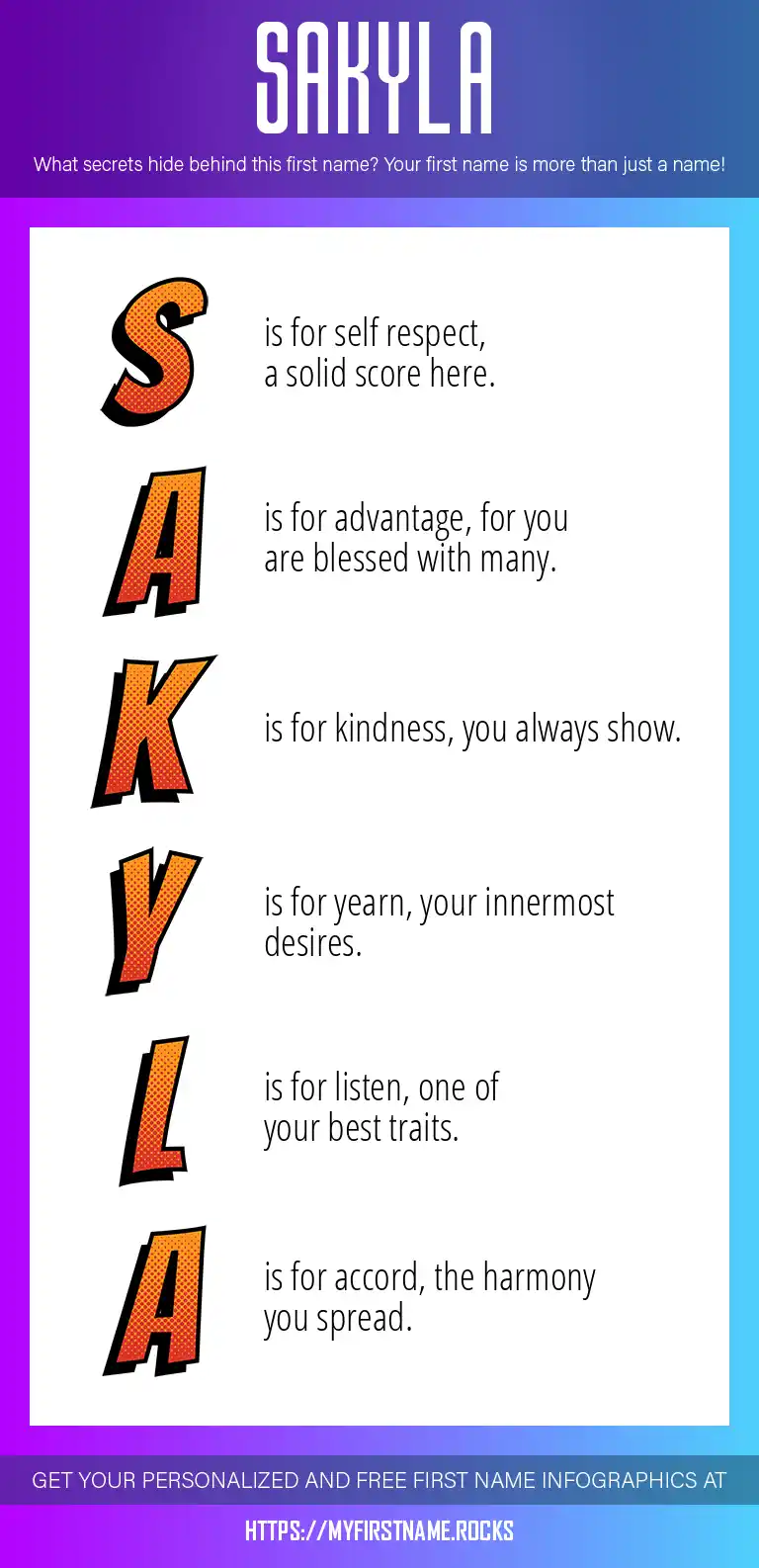 SAKYLA

What secrets hide behind this first name? Your first name is more than just a name!

S is for self respect, a solid score here.

A is for advantage, for you are blessed with many.

K is for kindness, you always show.

Y is for yearn, your innermost desires.

L is for listen, one of your best traits.

A is for accord, the harmony you spread.

GET YOUR PERSONALIZED AND FREE FIRST NAME INFOGRAPHICS AT

HTTPS://MYFIRSTNAME.ROCKS