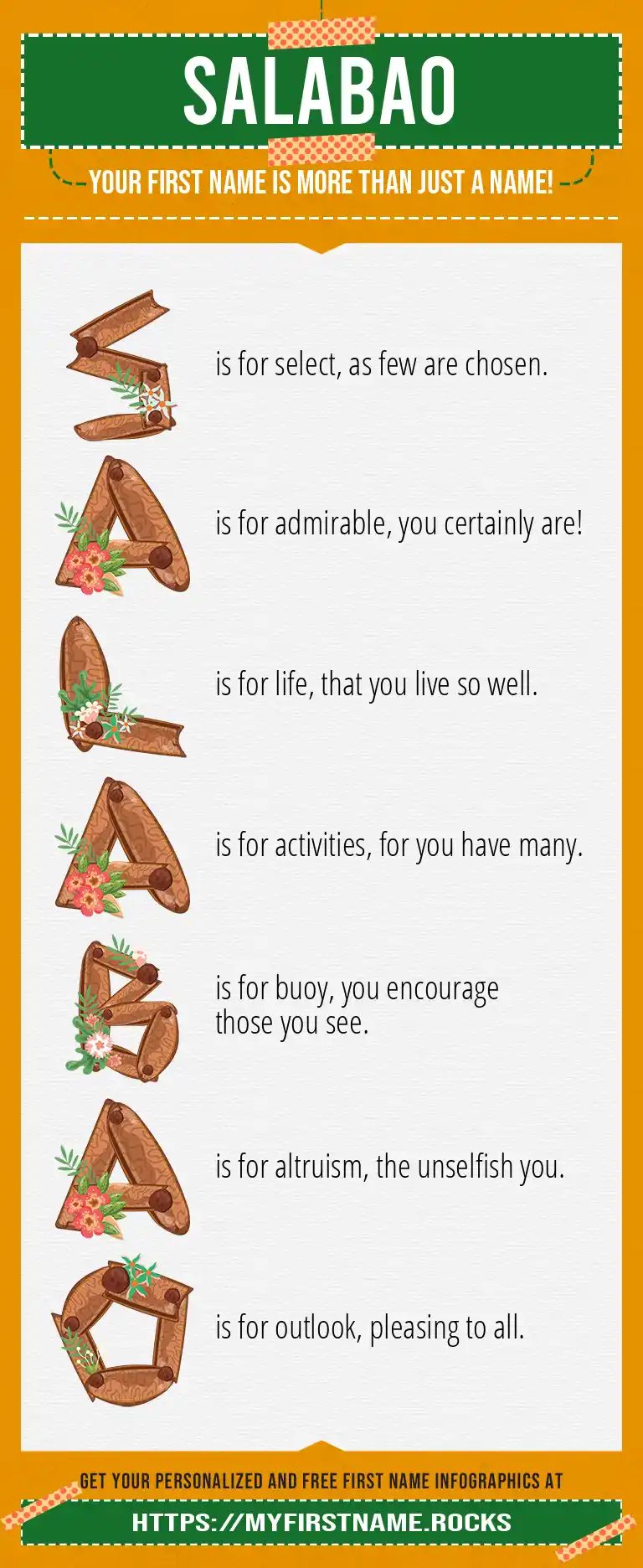 SALABAO

YOUR FIRST NAME IS MORE THAN JUST A NAME!

S is for select, as few are chosen.

A is for admirable, you certainly are!

L is for life, that you live so well.

A is for activities, for you have many.

B is for buoy, you encourage those you see.

A is for altruism, the unselfish you.

O is for outlook, pleasing to all.

GET YOUR PERSONALIZED AND FREE FIRST NAME INFOGRAPHICS AT

HTTPS://MYFIRSTNAME.ROCKS