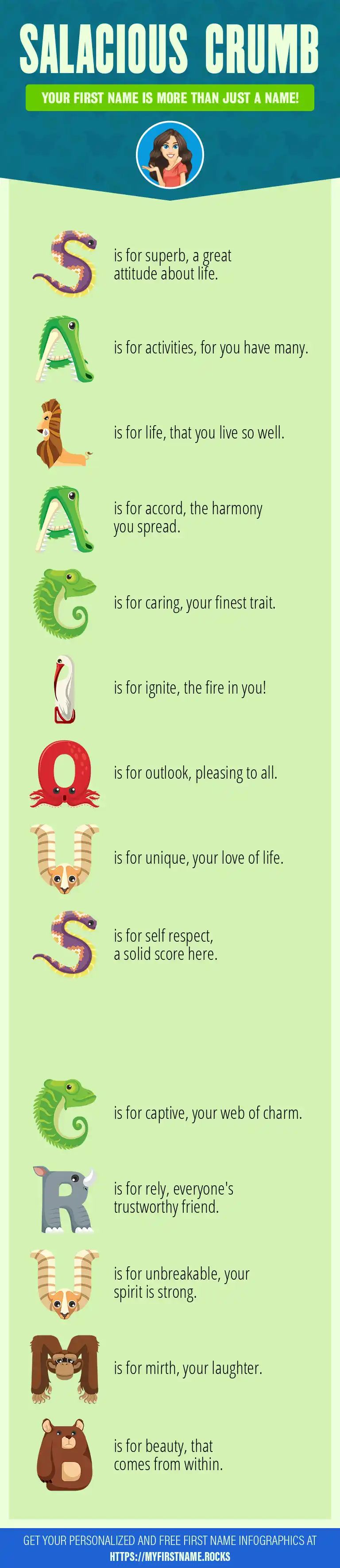 SALACIOUS CRUMB

YOUR FIRST NAME IS MORE THAN JUST A NAME!

S is for superb, a great attitude about life.

A is for activities, for you have many.

L is for life, that you live so well.

A is for accord, the harmony you spread.

C is for caring, your finest trait.

I is for ignite, the fire in you!

O is for outlook, pleasing to all.

U is for unique, your love of life.

S is for self respect, a solid score here.

C is for captive, your web of charm.

R is for rely, everyone's trustworthy friend.

U is for unbreakable, your spirit is strong.

M is for mirth, your laughter.

B is for beauty, that comes from within.

GET YOUR PERSONALIZED AND FREE FIRST NAME INFOGRAPHICS AT HTTPS://MYFIRSTNAME.ROCKS