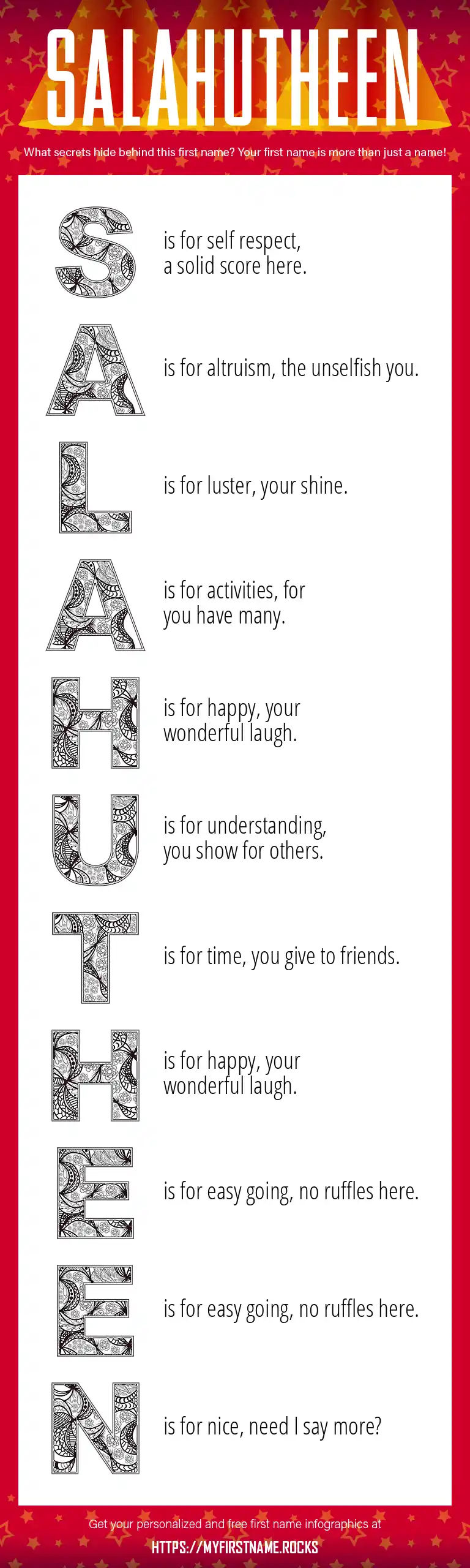 SALAHUTHEEN

What secrets hide behind this first name? Your first name is more than just a name!

S is for self respect, a solid score here.

A is for altruism, the unselfish you.

L is for luster, your shine.

A is for activities, for you have many.

H is for happy, your wonderful laugh.

U is for understanding, you show for others.

T is for time, you give to friends.

H is for happy, your wonderful laugh.

E is for easy going, no ruffles here.

E is for easy going, no ruffles here.

N is for nice, need I say more?

Get your personalized and free first name infographics at

HTTPS://MYFIRSTNAME.ROCKS