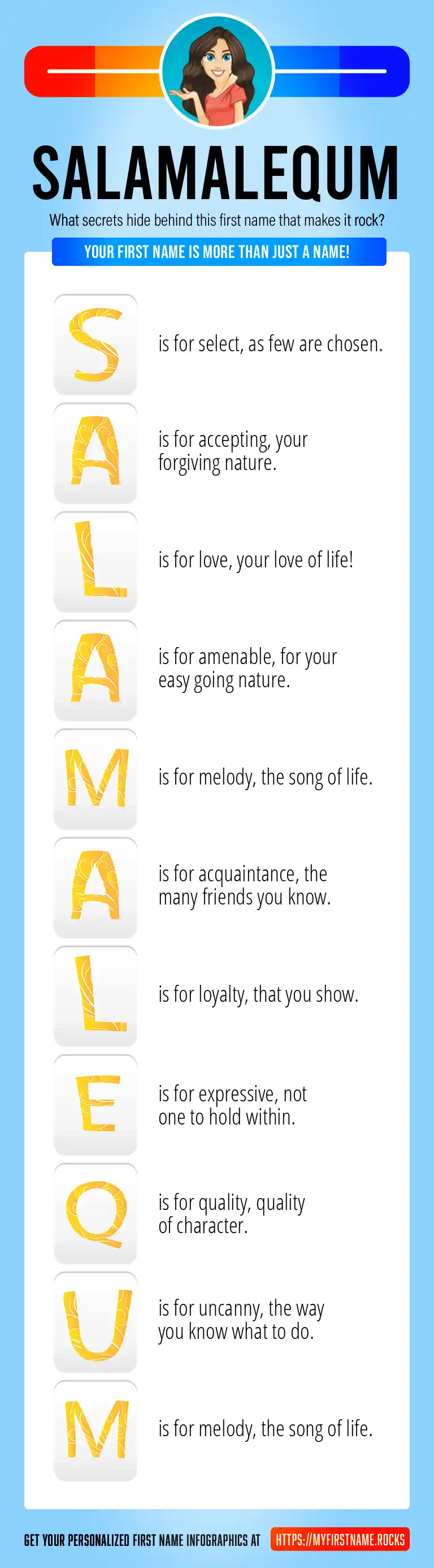 SALAMALEQUM

What secrets hide behind this first name that makes it rock?

YOUR FIRST NAME IS MORE THAN JUST A NAME!

S is for select, as few are chosen.

A is for accepting, your forgiving nature.

L is for love, your love of life!

A is for amenable, for your easy going nature.

M is for melody, the song of life.

A is for acquaintance, the many friends you know.

L is for loyalty, that you show.

E is for expressive, not one to hold within.

Q is for quality, quality of character.

U is for uncanny, the way you know what to do.

M is for melody, the song of life.

GET YOUR PERSONALIZED FIRST NAME INFOGRAPHICS AT HTTPS://MYFIRSTNAME.ROCKS