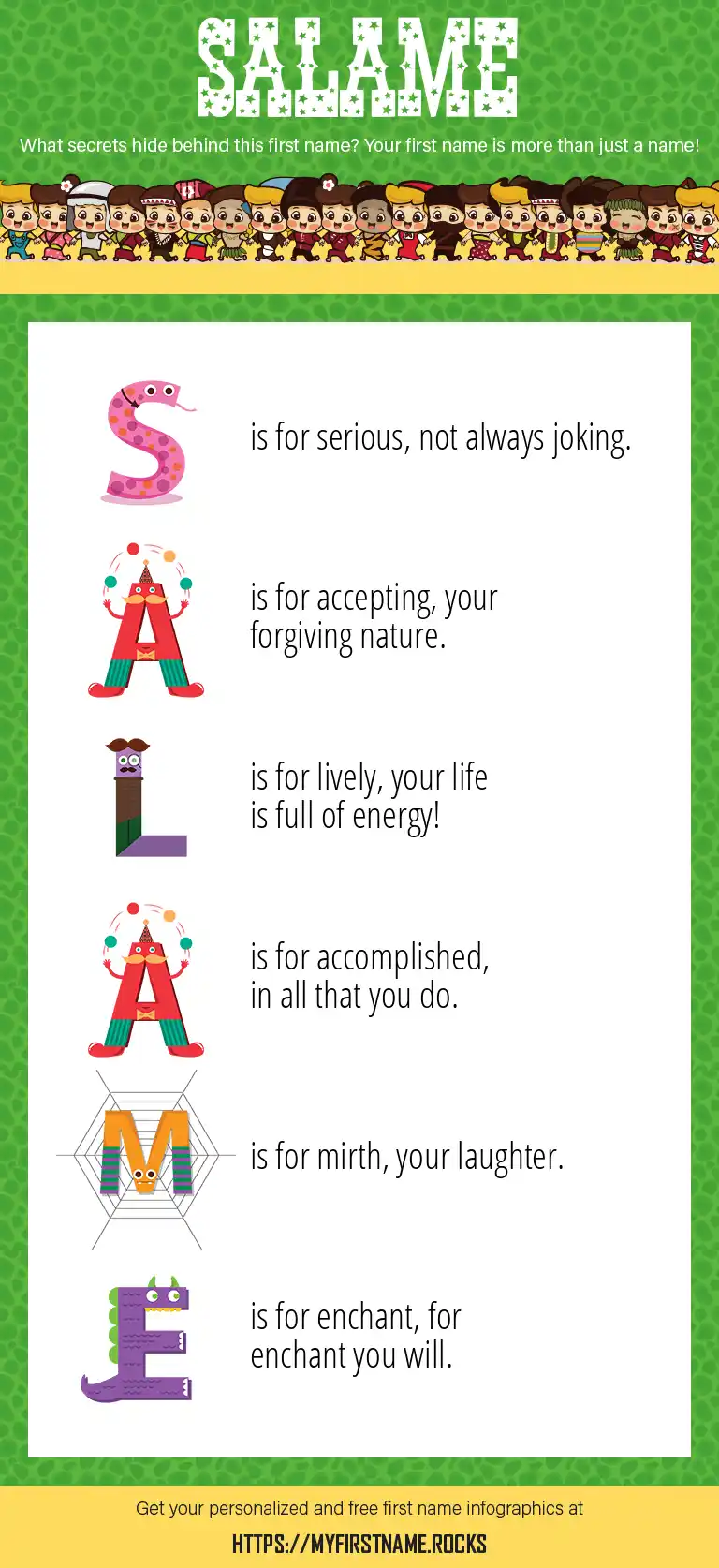 SALAME

What secrets hide behind this first name? Your first name is more than just a name!

S is for serious, not always joking.

A is for accepting, your forgiving nature.

L is for lively, your life is full of energy!

A is for accomplished, in all that you do.

M is for mirth, your laughter.

E is for enchant, for enchant you will.

Get your personalized and free first name infographics at

HTTPS://MYFIRSTNAME.ROCKS