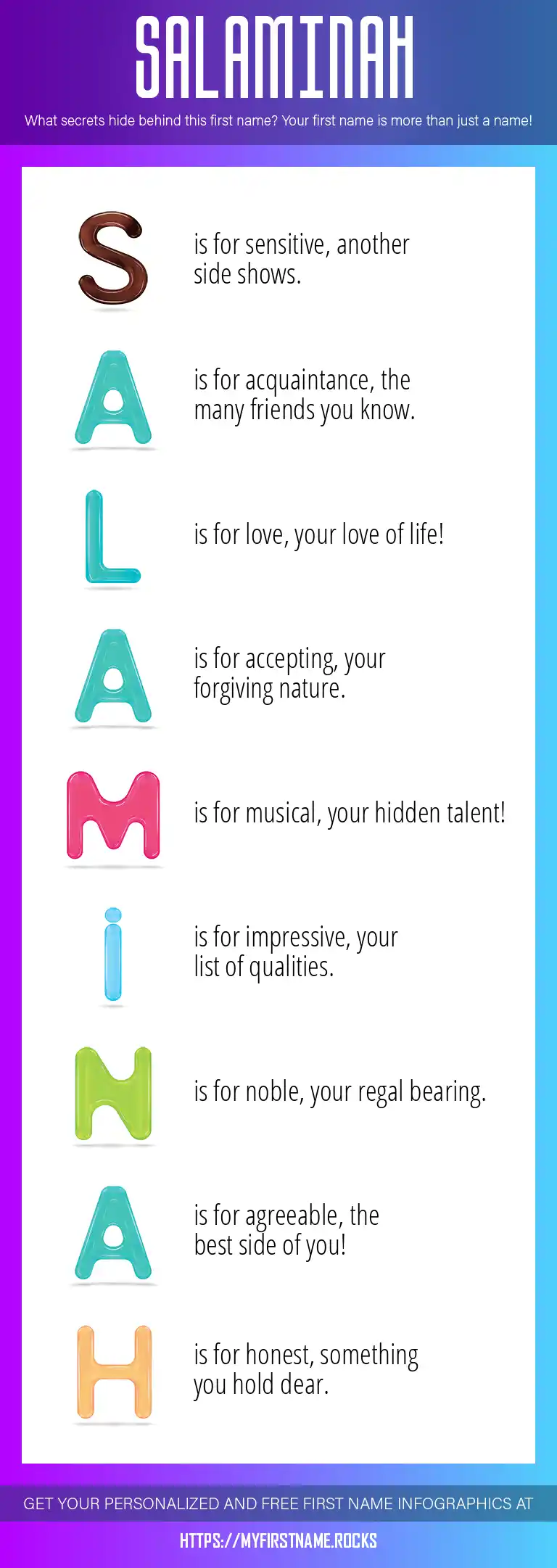 SALAMINAH

What secrets hide behind this first name? Your first name is more than just a name!

S is for sensitive, another side shows.

A is for acquaintance, the many friends you know.

L is for love, your love of life!

A is for accepting, your forgiving nature.

M is for musical, your hidden talent!

i is for impressive, your list of qualities.

N is for noble, your regal bearing.

A is for agreeable, the best side of you!

H is for honest, something you hold dear.

GET YOUR PERSONALIZED AND FREE FIRST NAME INFOGRAPHICS AT

HTTPS://MYFIRSTNAME.ROCKS