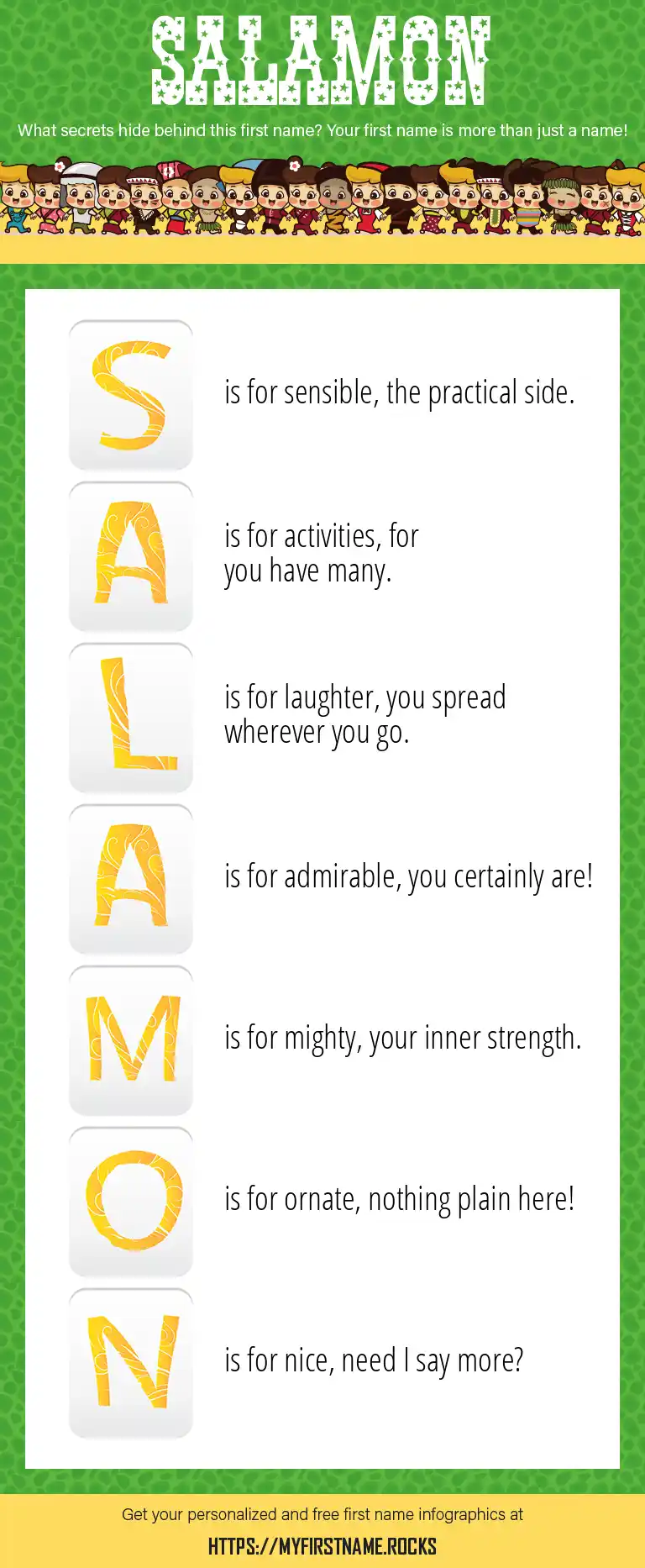 SALAMON

What secrets hide behind this first name? Your first name is more than just a name!

S is for sensible, the practical side.

A is for activities, for you have many.

L is for laughter, you spread wherever you go.

A is for admirable, you certainly are!

M is for mighty, your inner strength.

O is for ornate, nothing plain here!

N is for nice, need I say more?

Get your personalized and free first name infographics at

HTTPS://MYFIRSTNAME.ROCKS