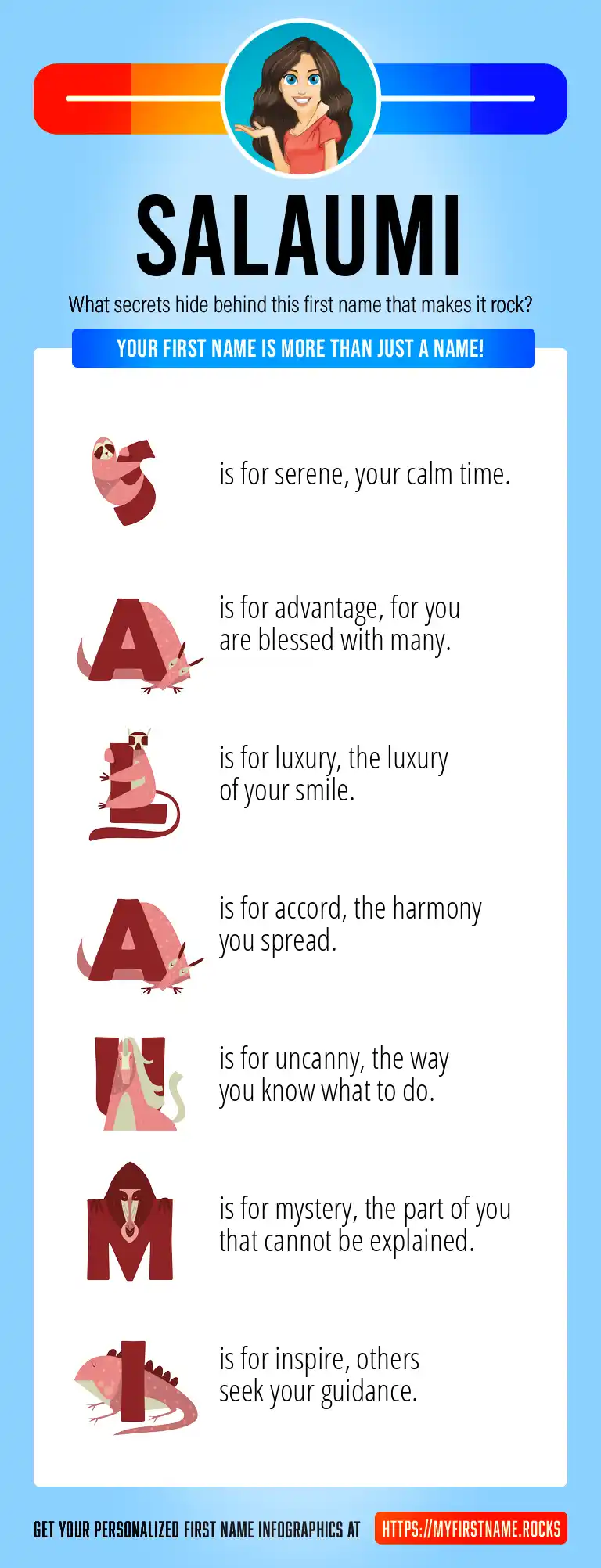 SALAUMI

What secrets hide behind this first name that makes it rock?

YOUR FIRST NAME IS MORE THAN JUST A NAME!

S is for serene, your calm time.

A is for advantage, for you are blessed with many.

L is for luxury, the luxury of your smile.

A is for accord, the harmony you spread.

U is for uncanny, the way you know what to do.

M is for mystery, the part of you that cannot be explained.

I is for inspire, others seek your guidance.

GET YOUR PERSONALIZED FIRST NAME INFOGRAPHICS AT HTTPS://MYFIRSTNAME.ROCKS