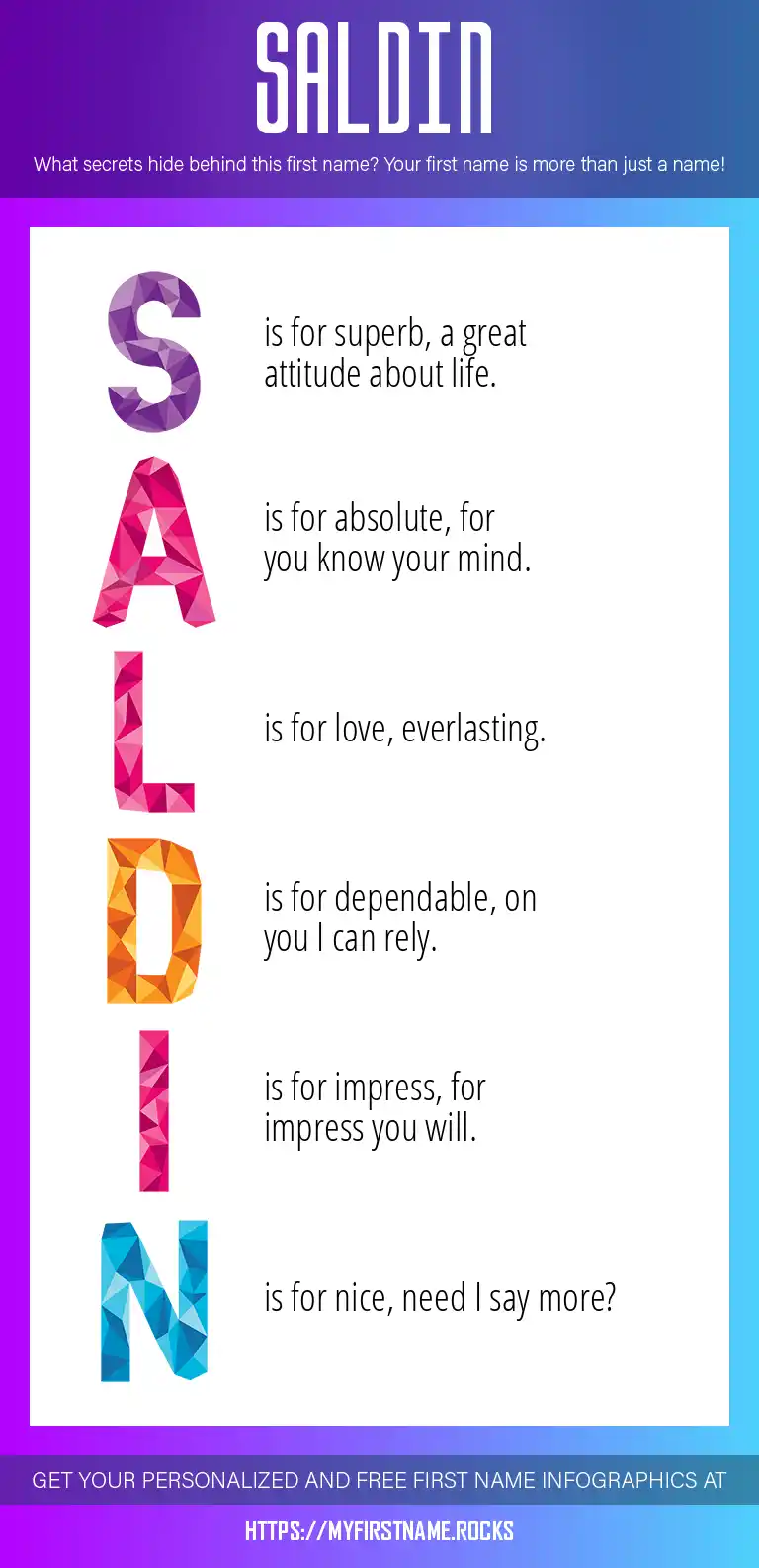 SALDIN

What secrets hide behind this first name? Your first name is more than just a name!

S is for superb, a great attitude about life.

A is for absolute, for you know your mind.

L is for love, everlasting.

D is for dependable, on you I can rely.

I is for impress, for impress you will.

N is for nice, need I say more?

GET YOUR PERSONALIZED AND FREE FIRST NAME INFOGRAPHICS AT

HTTPS://MYFIRSTNAME.ROCKS