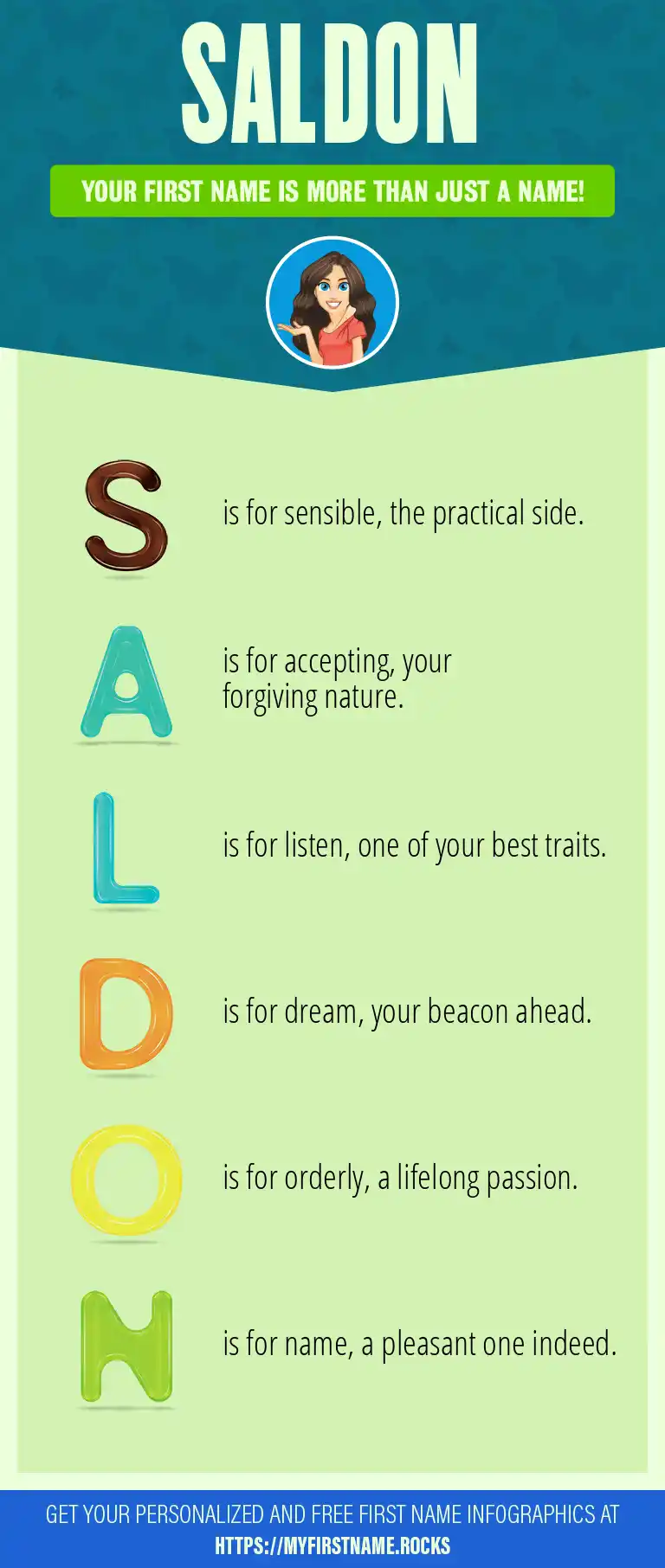 SALDON

YOUR FIRST NAME IS MORE THAN JUST A NAME!

S is for sensible, the practical side.

A is for accepting, your forgiving nature.

L is for listen, one of your best traits.

D is for dream, your beacon ahead.

O is for orderly, a lifelong passion.

N is for name, a pleasant one indeed.

GET YOUR PERSONALIZED AND FREE FIRST NAME INFOGRAPHICS AT HTTPS://MYFIRSTNAME.ROCKS