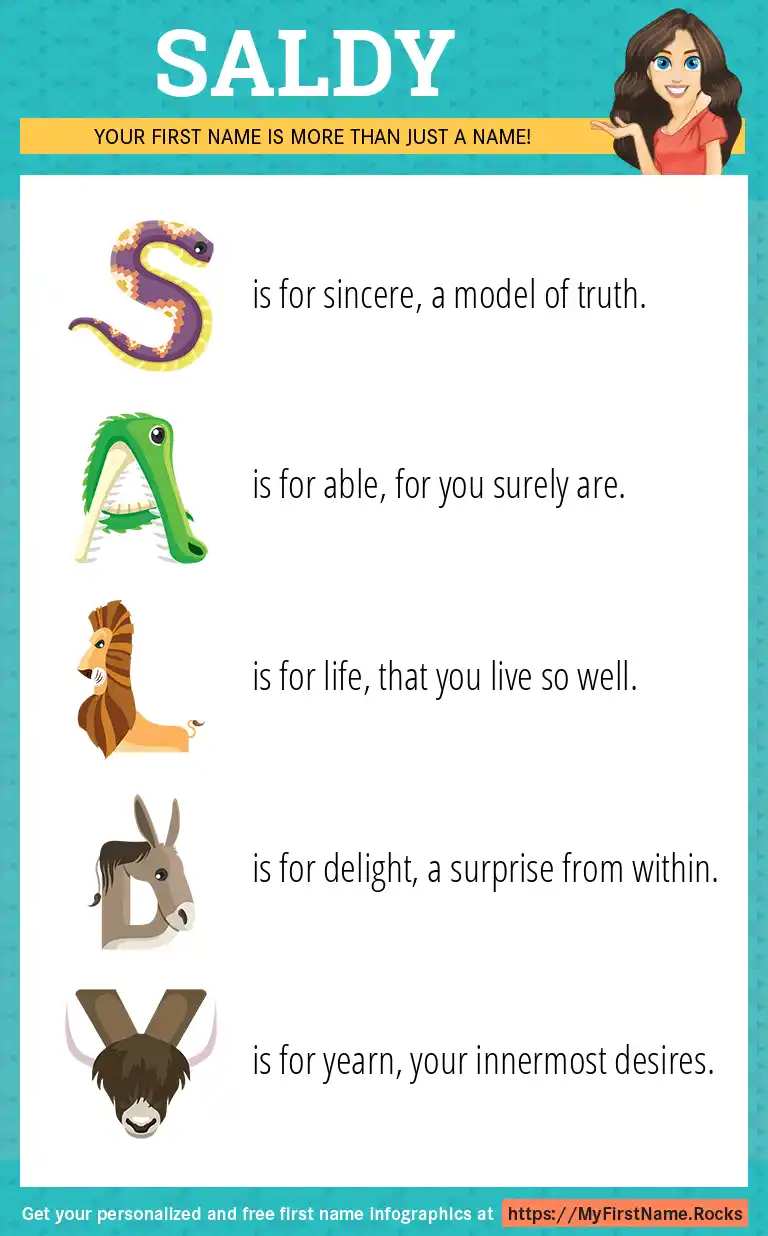 SALDY

YOUR FIRST NAME IS MORE THAN JUST A NAME!

S is for sincere, a model of truth.

A is for able, for you surely are.

L is for life, that you live so well.

D is for delight, a surprise from within.

Y is for yearn, your innermost desires.

Get your personalized and free first name infographics at https://MyFirstName.Rocks