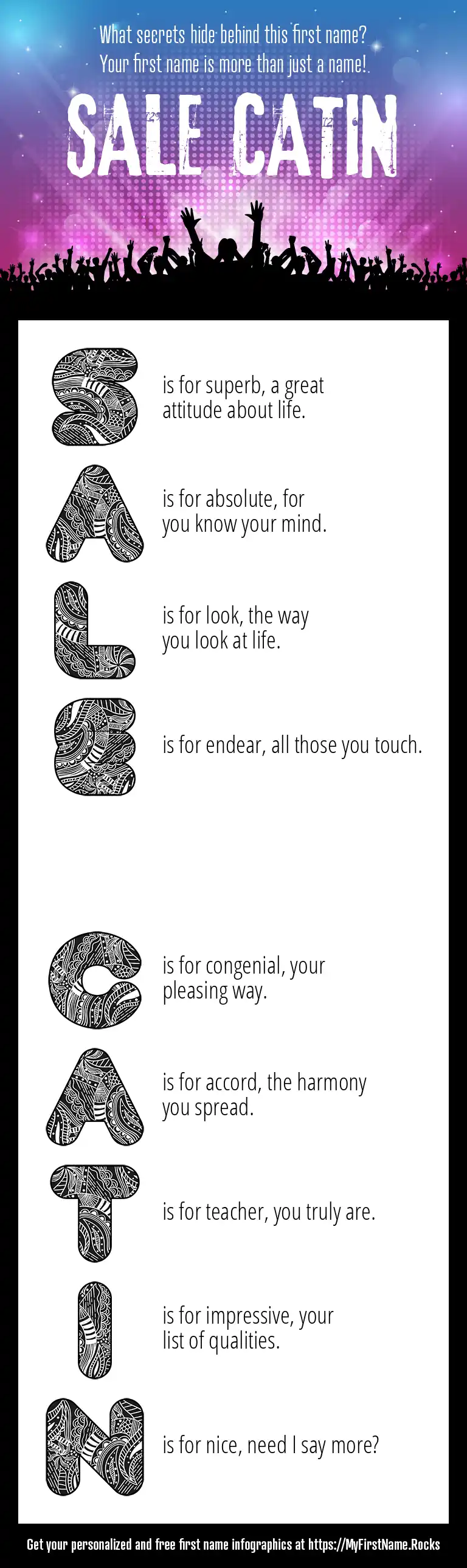 What secrets hide behind this first name?
Your first name is more than just a name!

SALE CATIN

S is for superb, a great attitude about life.

A is for absolute, for you know your mind.

L is for look, the way you look at life.

E is for endear, all those you touch.

C is for congenial, your pleasing way.

A is for accord, the harmony you spread.

T is for teacher, you truly are.

I is for impressive, your list of qualities.

N is for nice, need I say more?

Get your personalized and free first name infographics at https://MyFirstName.Rocks