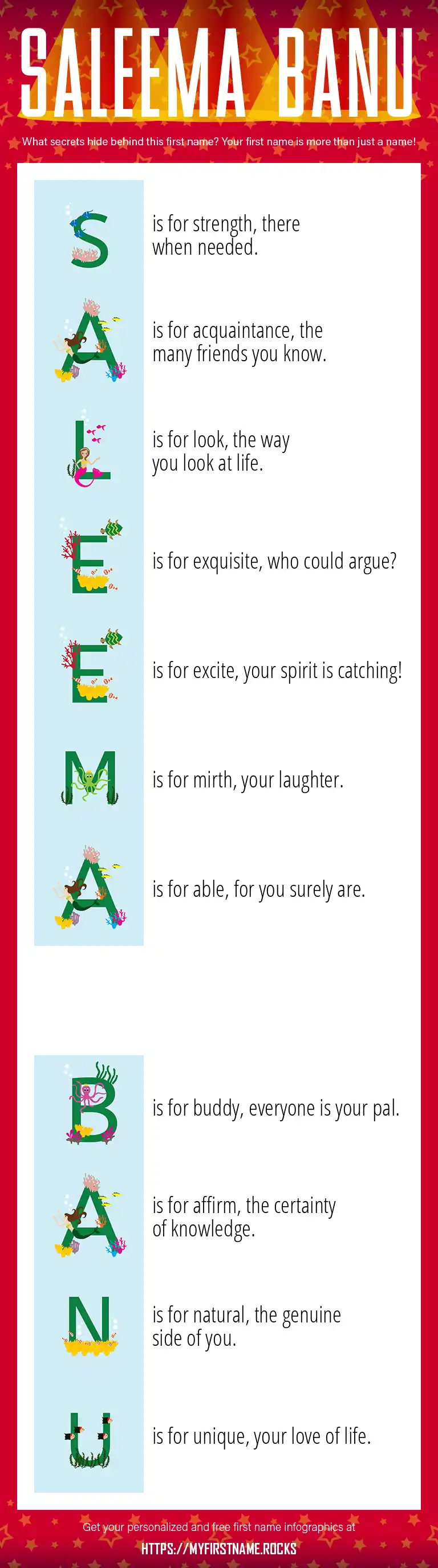 SALEEMA BANU

What secrets hide behind this first name? Your first name is more than just a name!

S is for strength, there when needed.

A is for acquaintance, the many friends you know.

L is for look, the way you look at life.

E is for exquisite, who could argue?

E is for excite, your spirit is catching!

M is for mirth, your laughter.

A is for able, for you surely are.

B is for buddy, everyone is your pal.

A is for affirm, the certainty of knowledge.

N is for natural, the genuine side of you.

U is for unique, your love of life.

Get your personalized and free first name infographics at

HTTPS://MYFIRSTNAME.ROCKS