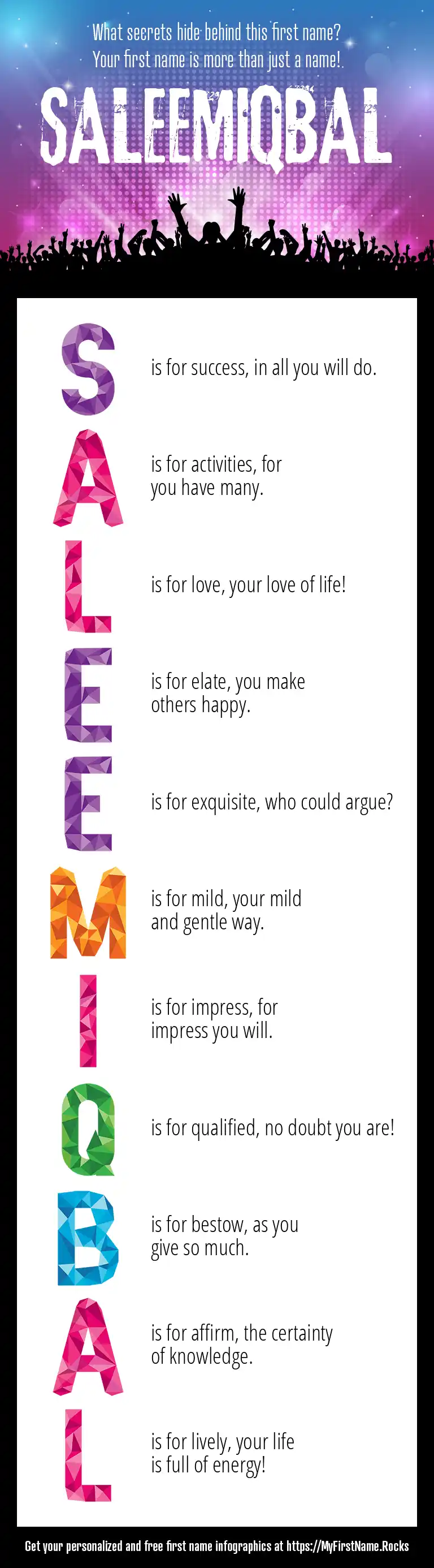 What secrets hide behind this first name?
Your first name is more than just a name!

SALEEMIQBAL

S is for success, in all you will do.

A is for activities, for you have many.

L is for love, your love of life!

E is for elate, you make others happy.

E is for exquisite, who could argue?

M is for mild, your mild and gentle way.

I is for impress, for impress you will.

Q is for qualified, no doubt you are!

B is for bestow, as you give so much.

A is for affirm, the certainty of knowledge.

L is for lively, your life is full of energy!

Get your personalized and free first name infographics at https://MyFirstName.Rocks