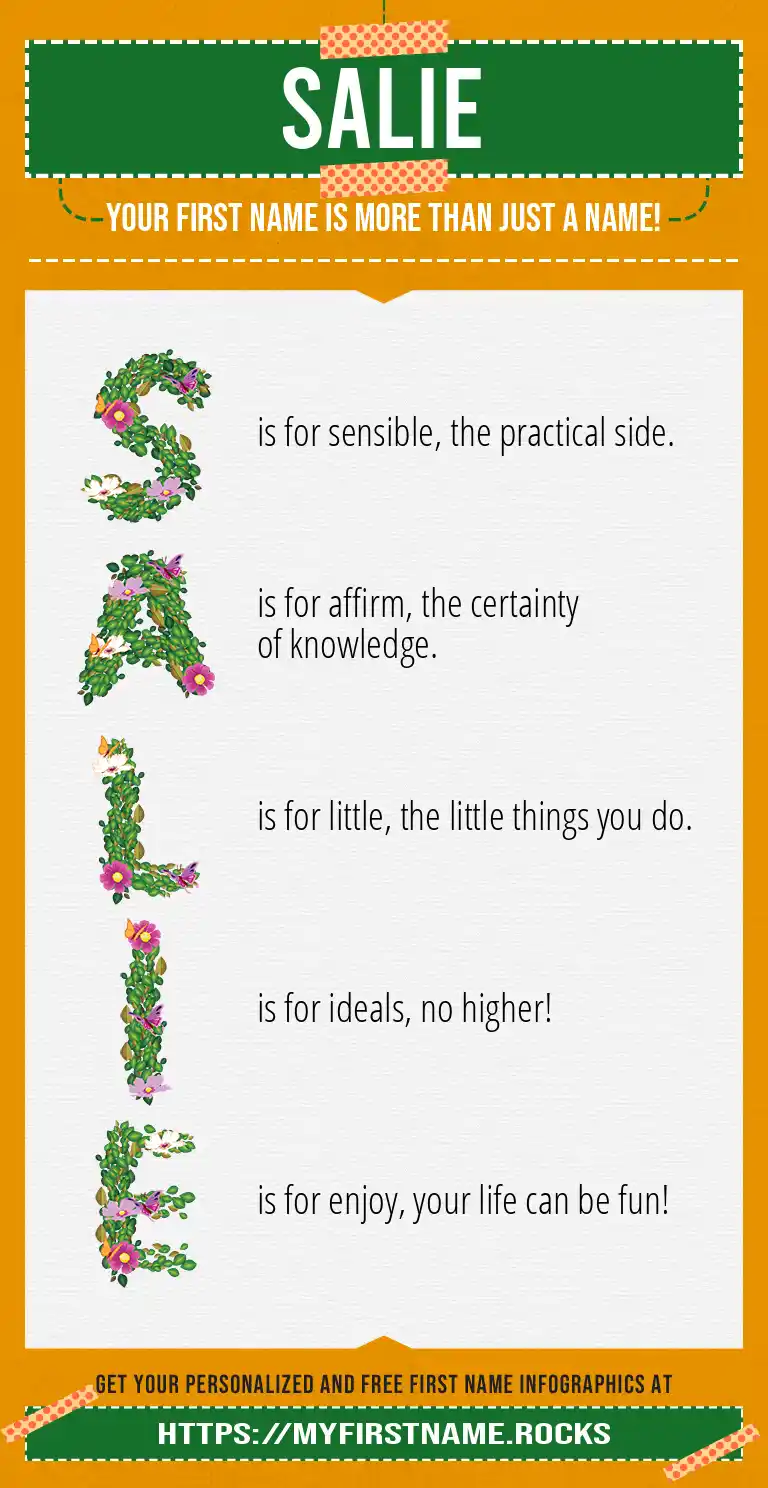 SALIE

YOUR FIRST NAME IS MORE THAN JUST A NAME!

S is for sensible, the practical side.

A is for affirm, the certainty of knowledge.

L is for little, the little things you do.

I is for ideals, no higher!

E is for enjoy, your life can be fun!

GET YOUR PERSONALIZED AND FREE FIRST NAME INFOGRAPHICS AT

HTTPS://MYFIRSTNAME.ROCKS