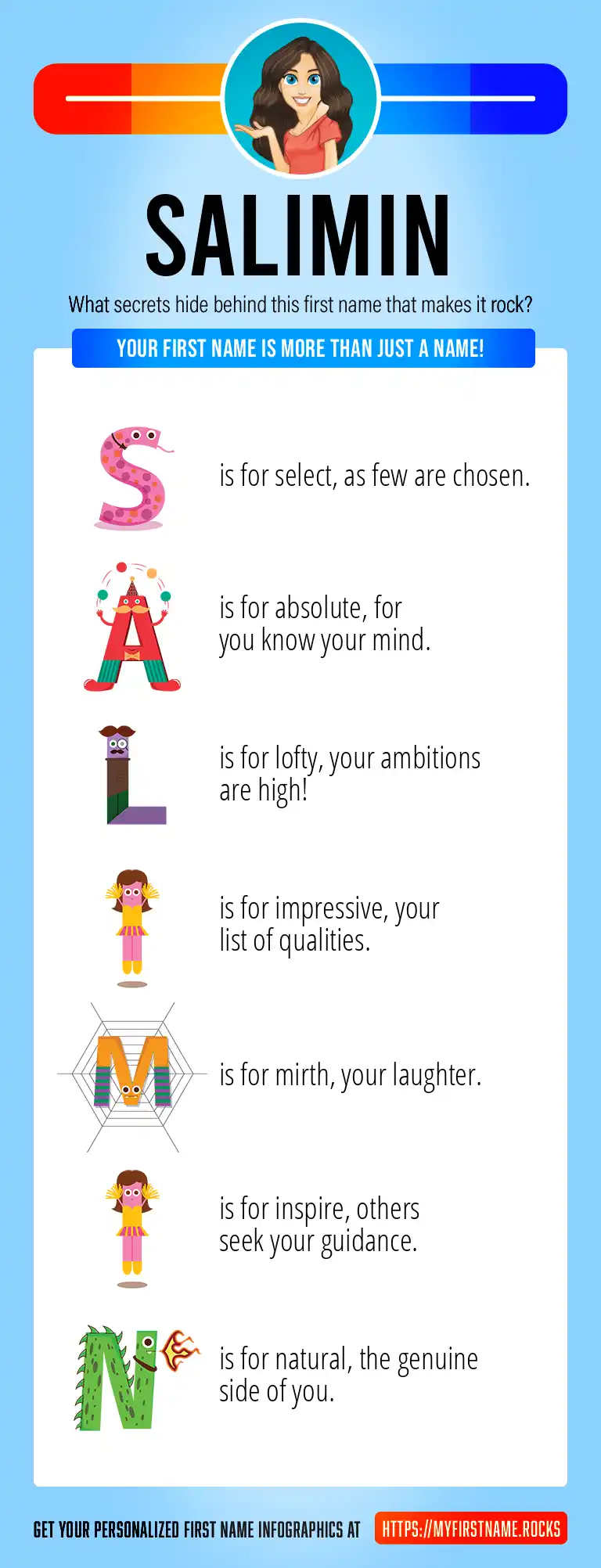 SALIMIN

What secrets hide behind this first name that makes it rock?

YOUR FIRST NAME IS MORE THAN JUST A NAME!

S is for select, as few are chosen.

A is for absolute, for you know your mind.

L is for lofty, your ambitions are high!

I is for impressive, your list of qualities.

M is for mirth, your laughter.

I is for inspire, others seek your guidance.

N is for natural, the genuine side of you.

GET YOUR PERSONALIZED FIRST NAME INFOGRAPHICS AT HTTPS://MYFIRSTNAME.ROCKS