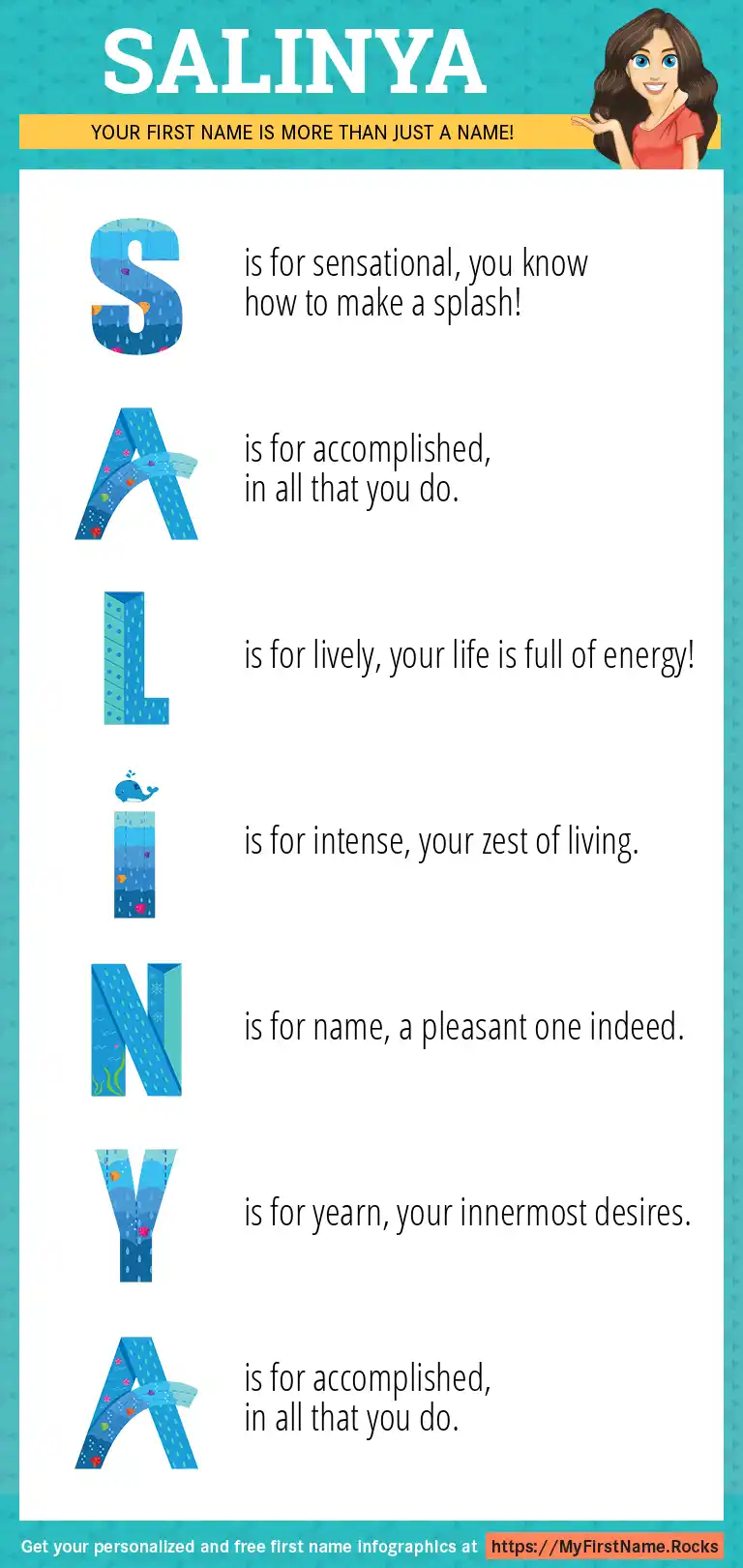 SALINYA

YOUR FIRST NAME IS MORE THAN JUST A NAME!

S is for sensational, you know how to make a splash!

A is for accomplished, in all that you do.

L is for lively, your life is full of energy!

I is for intense, your zest of living.

N is for name, a pleasant one indeed.

Y is for yearn, your innermost desires.

A is for accomplished, in all that you do.

Get your personalized and free first name infographics at https://MyFirstName.Rocks