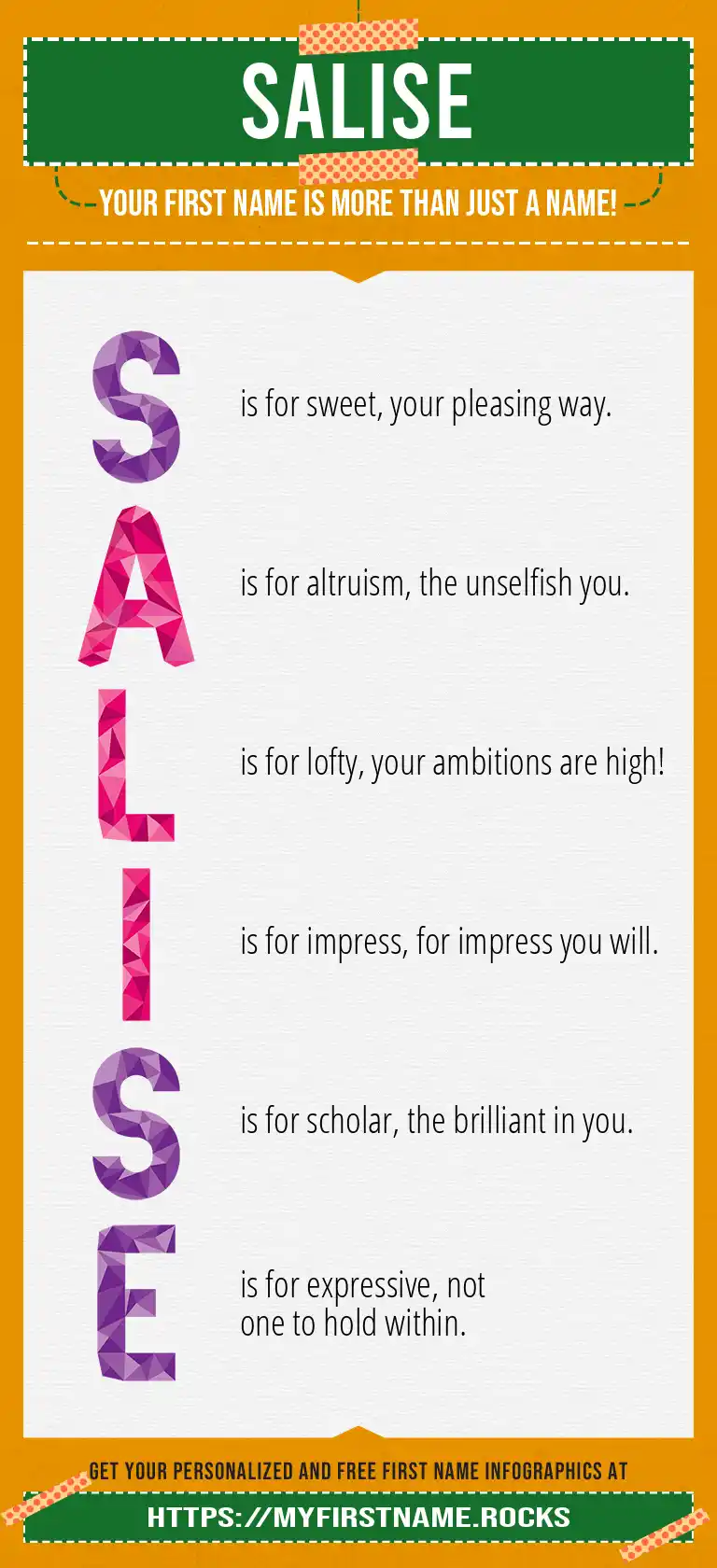 SALISE

YOUR FIRST NAME IS MORE THAN JUST A NAME!

S is for sweet, your pleasing way.

A is for altruism, the unselfish you.

L is for lofty, your ambitions are high!

I is for impress, for impress you will.

S is for scholar, the brilliant in you.

E is for expressive, not one to hold within.

GET YOUR PERSONALIZED AND FREE FIRST NAME INFOGRAPHICS AT

HTTPS://MYFIRSTNAME.ROCKS