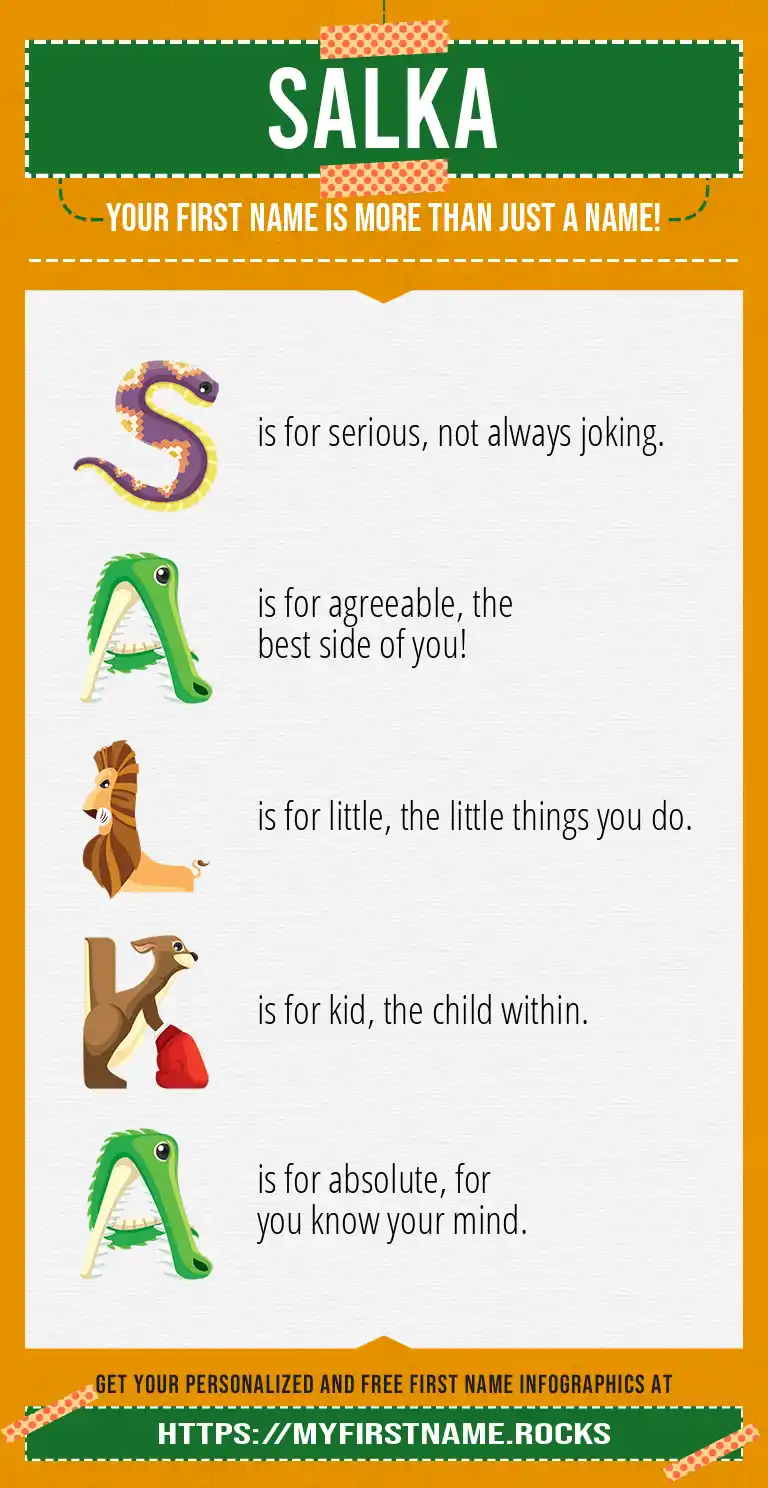 SALKA

YOUR FIRST NAME IS MORE THAN JUST A NAME!

S is for serious, not always joking.

A is for agreeable, the best side of you!

L is for little, the little things you do.

K is for kid, the child within.

A is for absolute, for you know your mind.

GET YOUR PERSONALIZED AND FREE FIRST NAME INFOGRAPHICS AT

HTTPS://MYFIRSTNAME.ROCKS