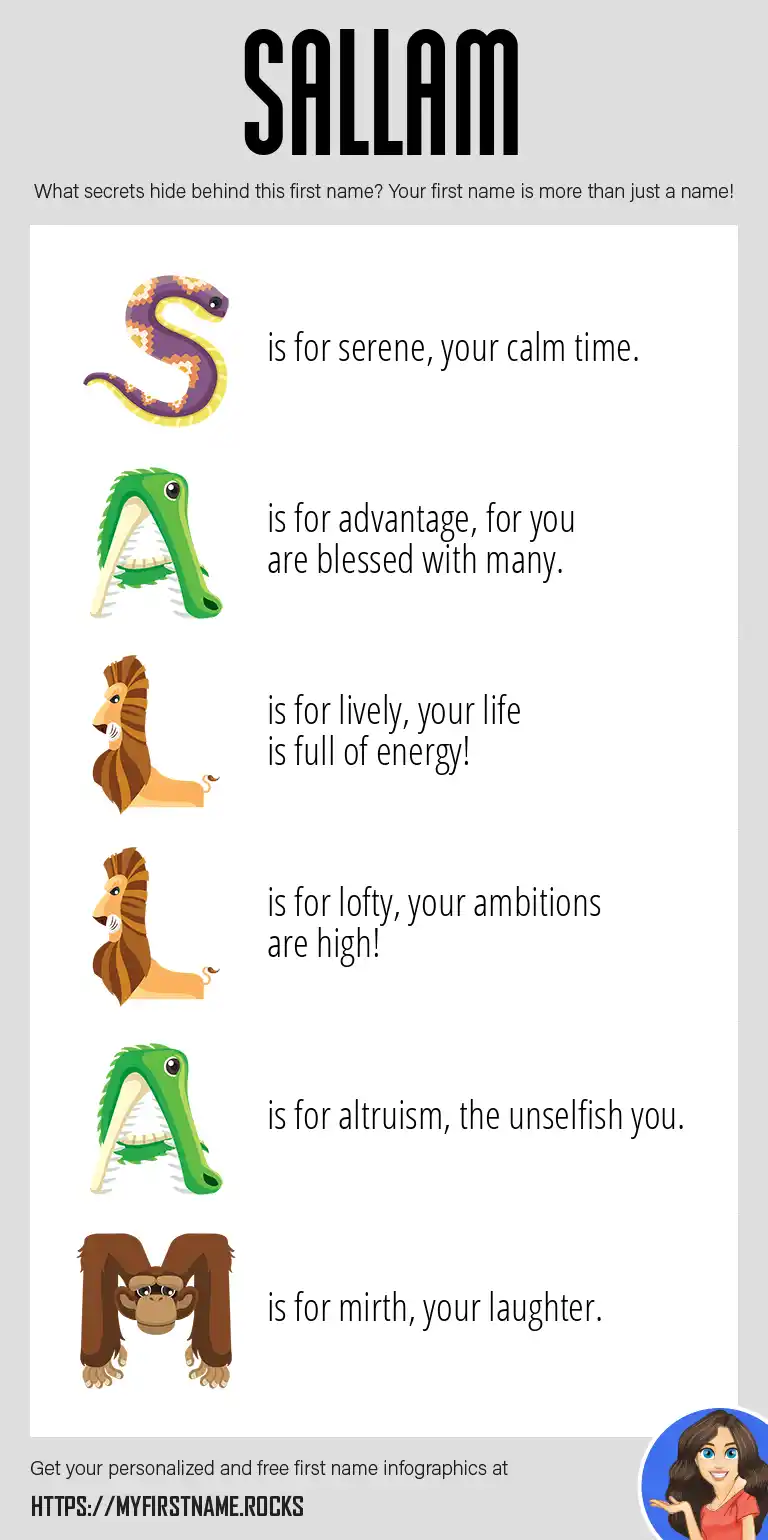 SALLAM

What secrets hide behind this first name? Your first name is more than just a name!

S is for serene, your calm time.

A is for advantage, for you are blessed with many.

L is for lively, your life is full of energy!

L is for lofty, your ambitions are high!

A is for altruism, the unselfish you.

M is for mirth, your laughter.

Get your personalized and free first name infographics at

HTTPS://MYFIRSTNAME.ROCKS