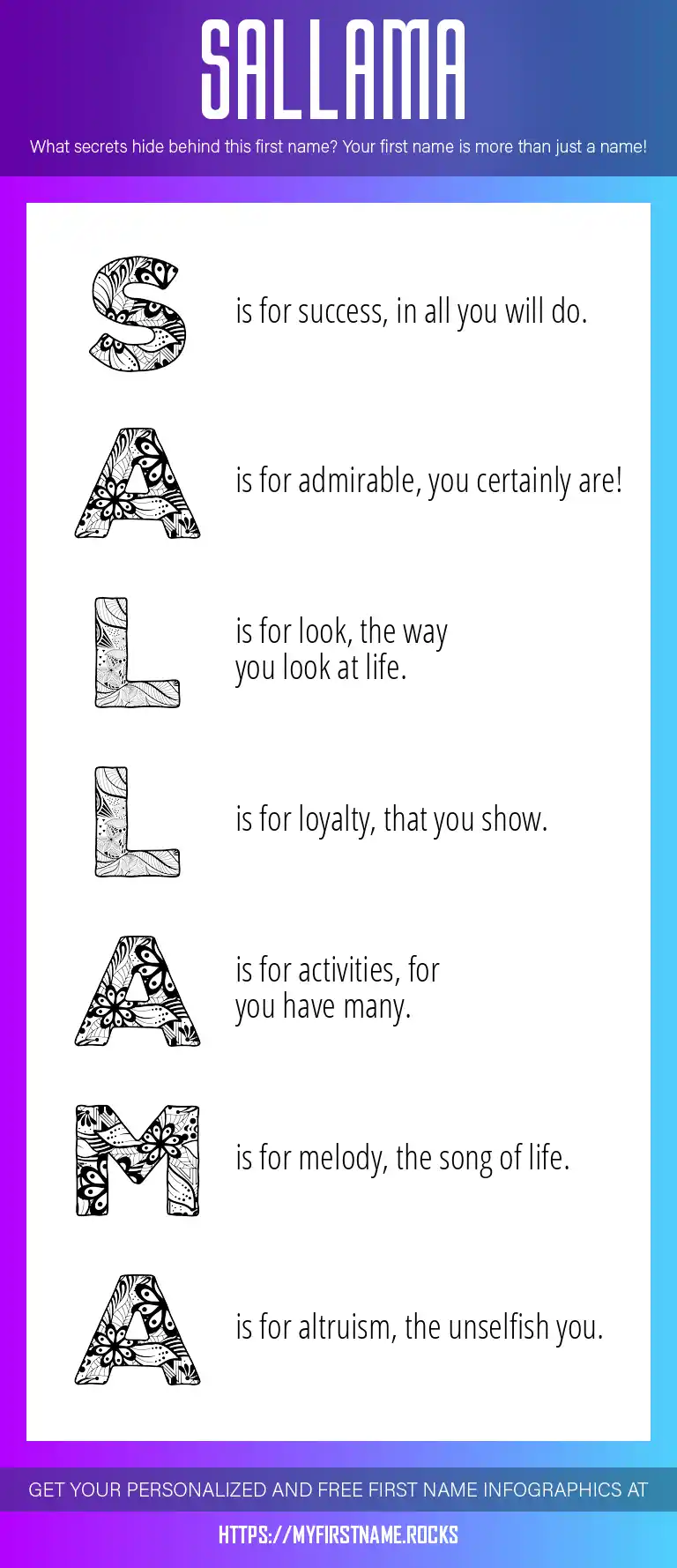 SALLAMA

What secrets hide behind this first name? Your first name is more than just a name!

S is for success, in all you will do.

A is for admirable, you certainly are!

L is for look, the way you look at life.

L is for loyalty, that you show.

A is for activities, for you have many.

M is for melody, the song of life.

A is for altruism, the unselfish you.

GET YOUR PERSONALIZED AND FREE FIRST NAME INFOGRAPHICS AT

HTTPS://MYFIRSTNAME.ROCKS