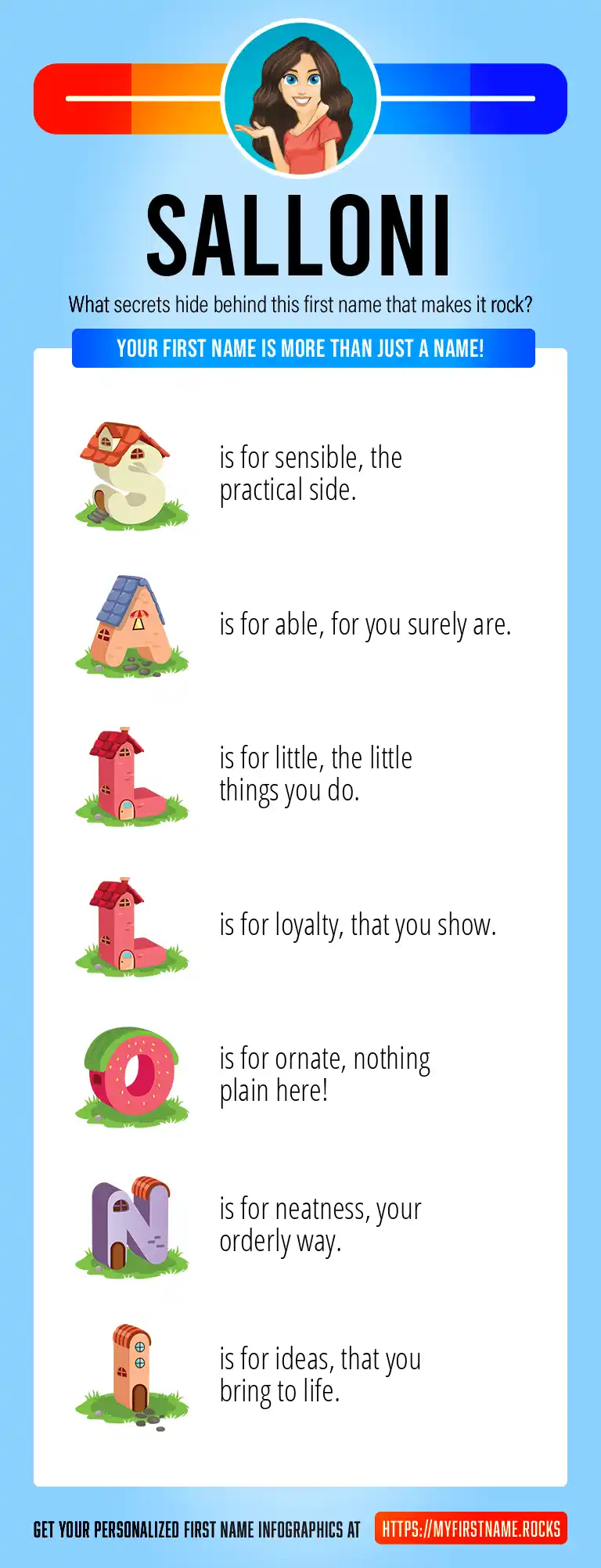 SALLONI

What secrets hide behind this first name that makes it rock?

YOUR FIRST NAME IS MORE THAN JUST A NAME!

S is for sensible, the practical side.

A is for able, for you surely are.

L is for little, the little things you do.

L is for loyalty, that you show.

O is for ornate, nothing plain here!

N is for neatness, your orderly way.

I is for ideas, that you bring to life.

GET YOUR PERSONALIZED FIRST NAME INFOGRAPHICS AT HTTPS://MYFIRSTNAME.ROCKS