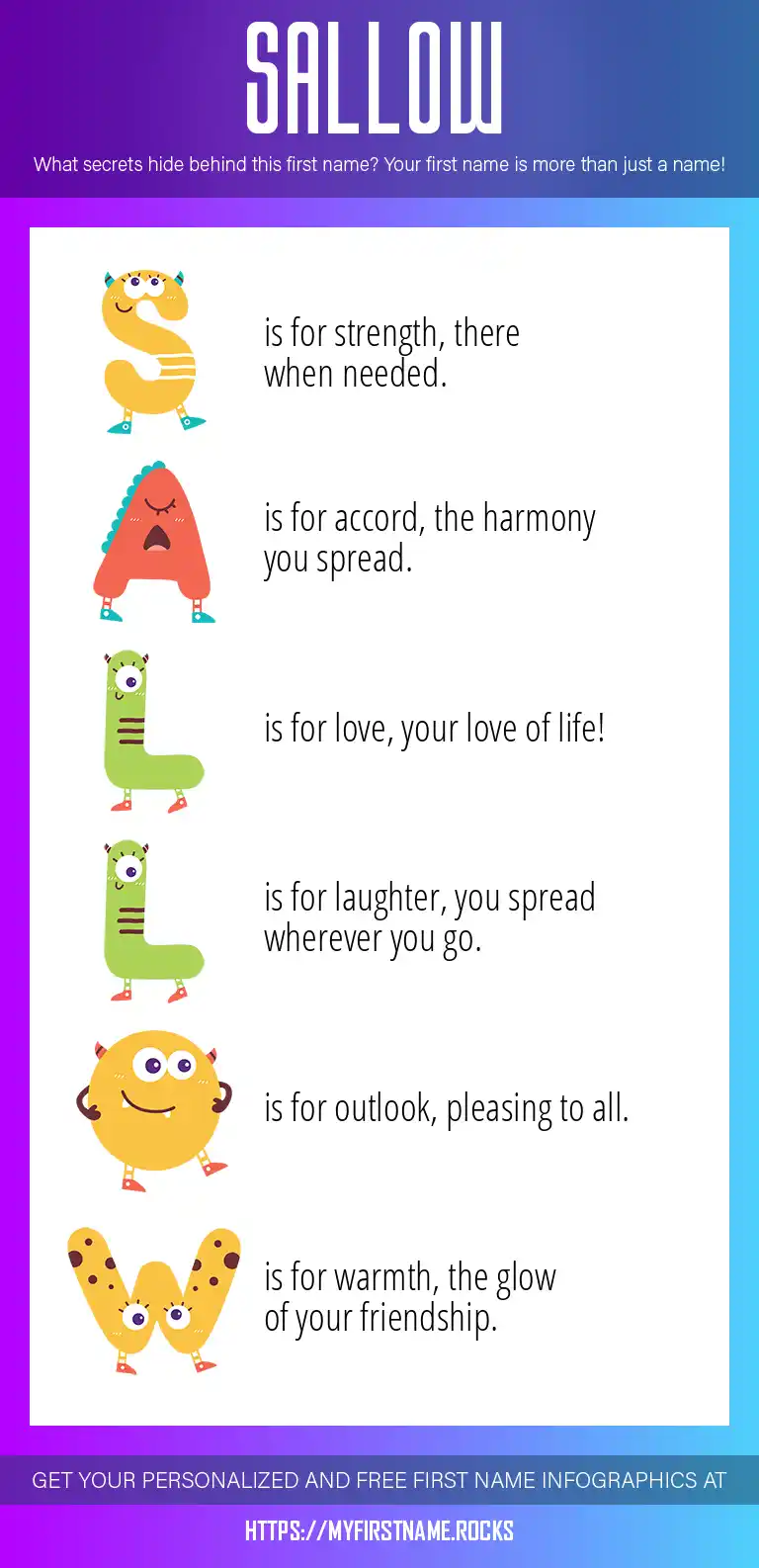 SALLOW

What secrets hide behind this first name? Your first name is more than just a name!

S is for strength, there when needed.

A is for accord, the harmony you spread.

L is for love, your love of life!

L is for laughter, you spread wherever you go.

O is for outlook, pleasing to all.

W is for warmth, the glow of your friendship.

GET YOUR PERSONALIZED AND FREE FIRST NAME INFOGRAPHICS AT

HTTPS://MYFIRSTNAME.ROCKS