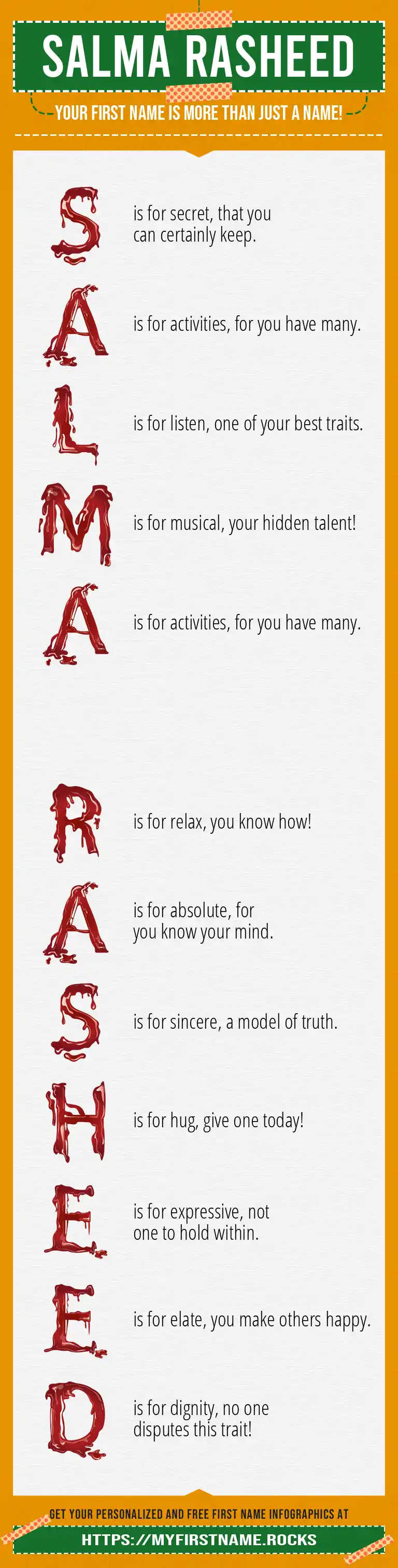 SALMA RASHEED

YOUR FIRST NAME IS MORE THAN JUST A NAME!

S is for secret, that you can certainly keep.

A is for activities, for you have many.

L is for listen, one of your best traits.

M is for musical, your hidden talent!

A is for activities, for you have many.

R is for relax, you know how!

A is for absolute, for you know your mind.

S is for sincere, a model of truth.

H is for hug, give one today!

E is for expressive, not one to hold within.

E is for elate, you make others happy.

D is for dignity, no one disputes this trait!

GET YOUR PERSONALIZED AND FREE FIRST NAME INFOGRAPHICS AT

HTTPS://MYFIRSTNAME.ROCKS