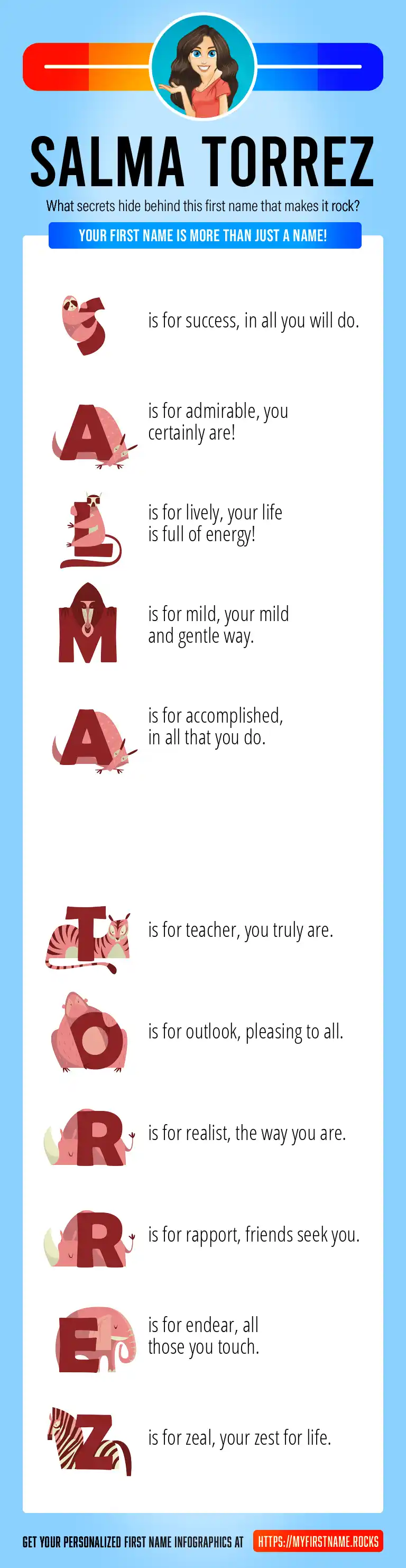 SALMA TORREZ

What secrets hide behind this first name that makes it rock?

YOUR FIRST NAME IS MORE THAN JUST A NAME!

S is for success, in all you will do.

A is for admirable, you certainly are!

L is for lively, your life is full of energy!

M is for mild, your mild and gentle way.

A is for accomplished, in all that you do.

T is for teacher, you truly are.

O is for outlook, pleasing to all.

R is for realist, the way you are.

R is for rapport, friends seek you.

E is for endear, all those you touch.

Z is for zeal, your zest for life.

GET YOUR PERSONALIZED FIRST NAME INFOGRAPHICS AT HTTPS://MYFIRSTNAME.ROCKS