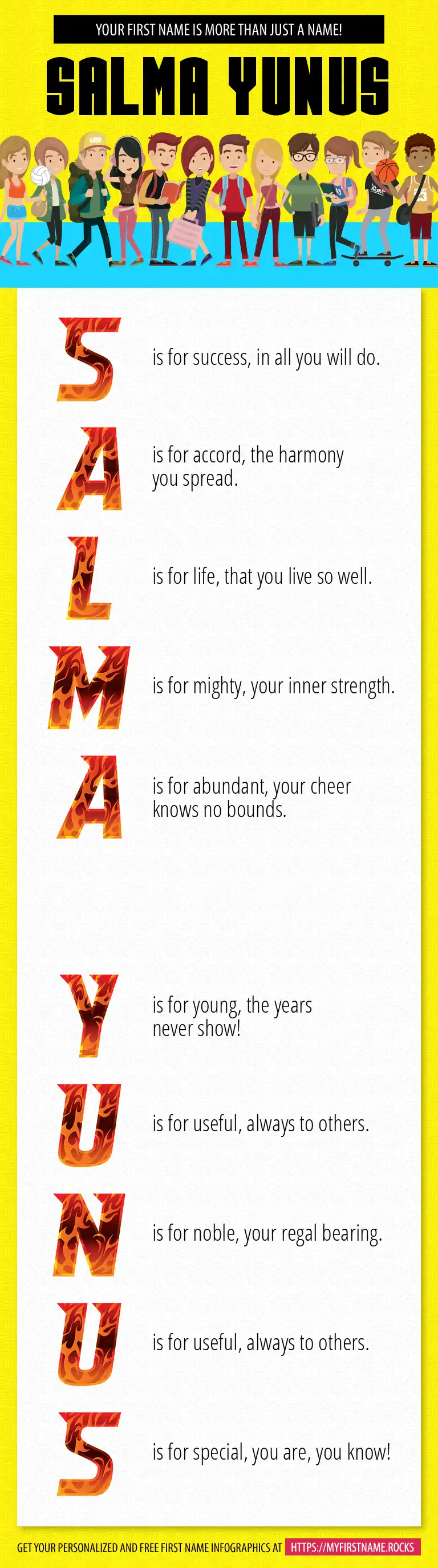 YOUR FIRST NAME IS MORE THAN JUST A NAME!

SALMA YUNUS

S is for success, in all you will do.

A is for accord, the harmony you spread.

L is for life, that you live so well.

M is for mighty, your inner strength.

A is for abundant, your cheer knows no bounds.

Y is for young, the years never show!

U is for useful, always to others.

N is for noble, your regal bearing.

U is for useful, always to others.

S is for special, you are, you know!

GET YOUR PERSONALIZED AND FREE FIRST NAME INFOGRAPHICS AT HTTPS://MYFIRSTNAME.ROCKS