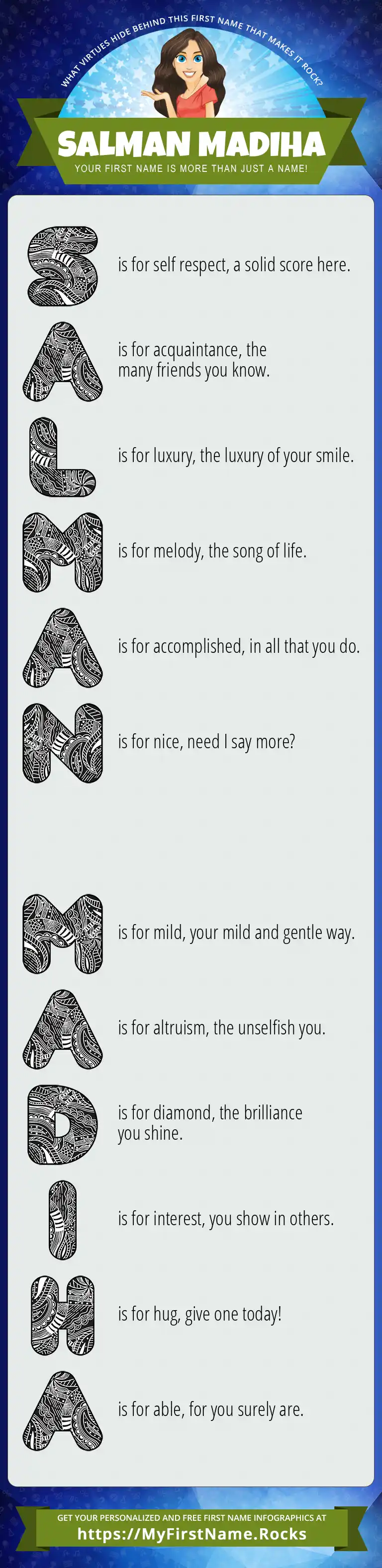 WHAT VIRTUES HIDE BEHIND THIS FIRST NAME THAT MAKES IT ROCK?

SALMAN MADIHA

YOUR FIRST NAME IS MORE THAN JUST A NAME!

S is for self respect, a solid score here.

A is for acquaintance, the many friends you know.

L is for luxury, the luxury of your smile.

M is for melody, the song of life.

A is for accomplished, in all that you do.

N is for nice, need I say more?

M is for mild, your mild and gentle way.

A is for altruism, the unselfish you.

D is for diamond, the brilliance you shine.

I is for interest, you show in others.

H is for hug, give one today!

A is for able, for you surely are.

GET YOUR PERSONALIZED AND FREE FIRST NAME INFOGRAPHICS AT

https://MyFirstName.Rocks