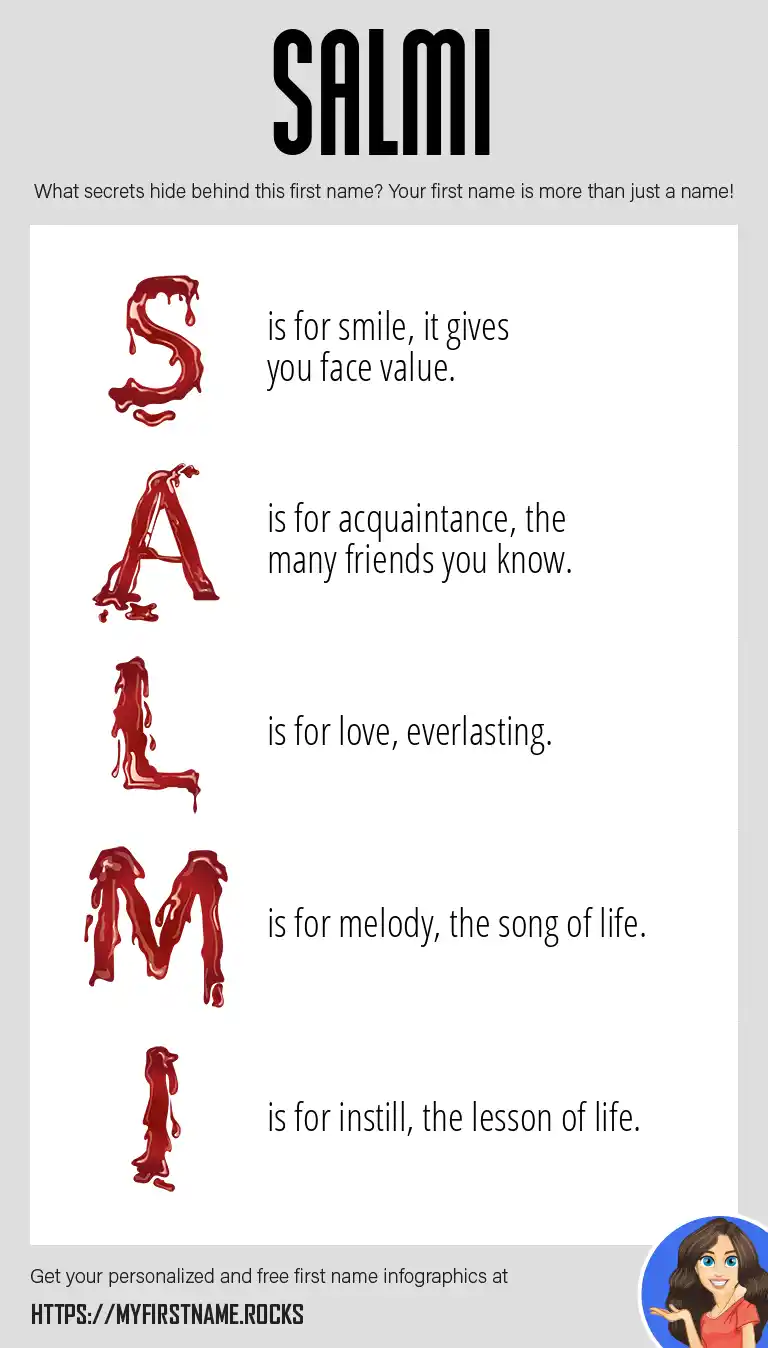 SALMI

What secrets hide behind this first name? Your first name is more than just a name!

S is for smile, it gives you face value.

A is for acquaintance, the many friends you know.

L is for love, everlasting.

M is for melody, the song of life.

I is for instill, the lesson of life.

Get your personalized and free first name infographics at

HTTPS://MYFIRSTNAME.ROCKS