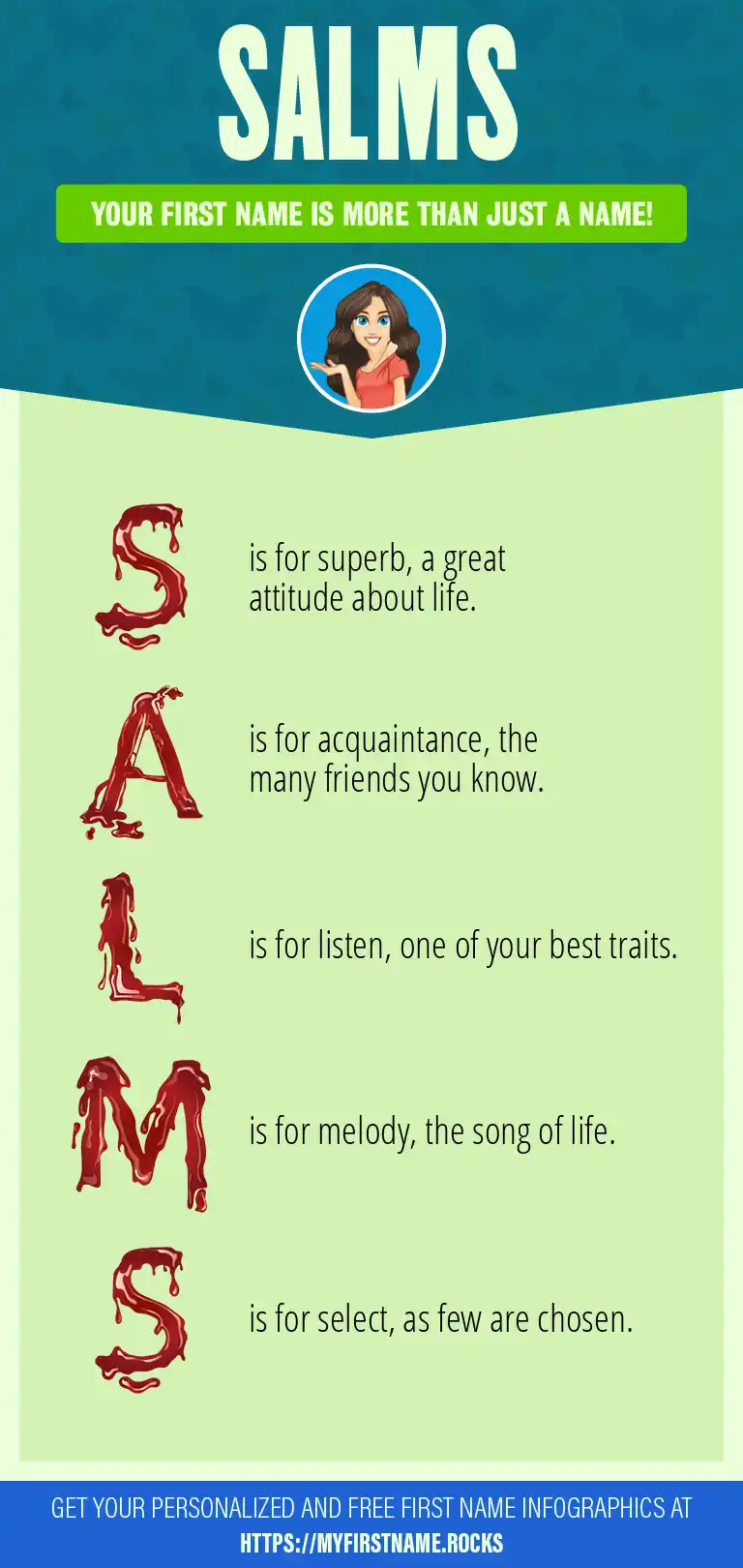 SALMS

YOUR FIRST NAME IS MORE THAN JUST A NAME!

S is for superb, a great attitude about life.

A is for acquaintance, the many friends you know.

L is for listen, one of your best traits.

M is for melody, the song of life.

S is for select, as few are chosen.

GET YOUR PERSONALIZED AND FREE FIRST NAME INFOGRAPHICS AT HTTPS://MYFIRSTNAME.ROCKS