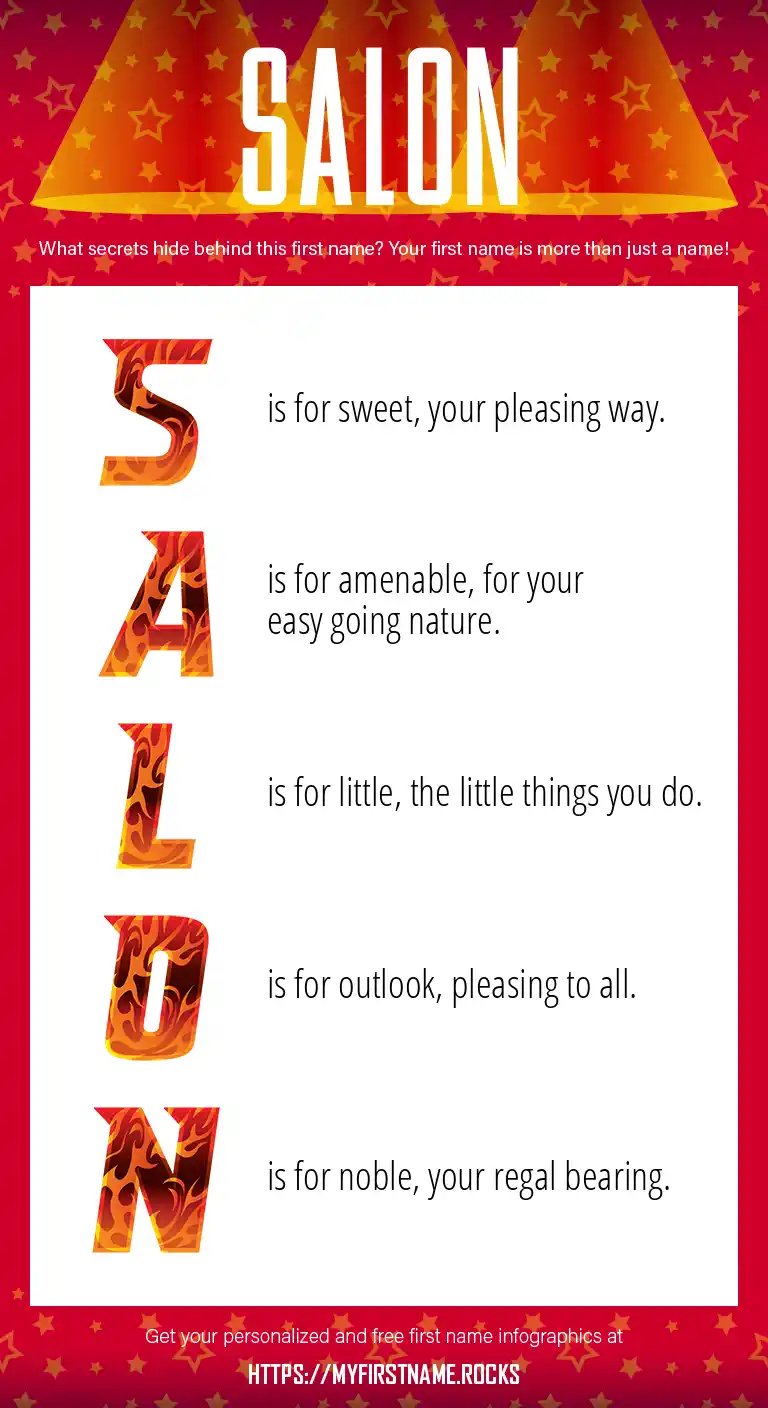 SALON

What secrets hide behind this first name? Your first name is more than just a name!

S is for sweet, your pleasing way.

A is for amenable, for your easy going nature.

L is for little, the little things you do.

O is for outlook, pleasing to all.

N is for noble, your regal bearing.

Get your personalized and free first name infographics at

HTTPS://MYFIRSTNAME.ROCKS