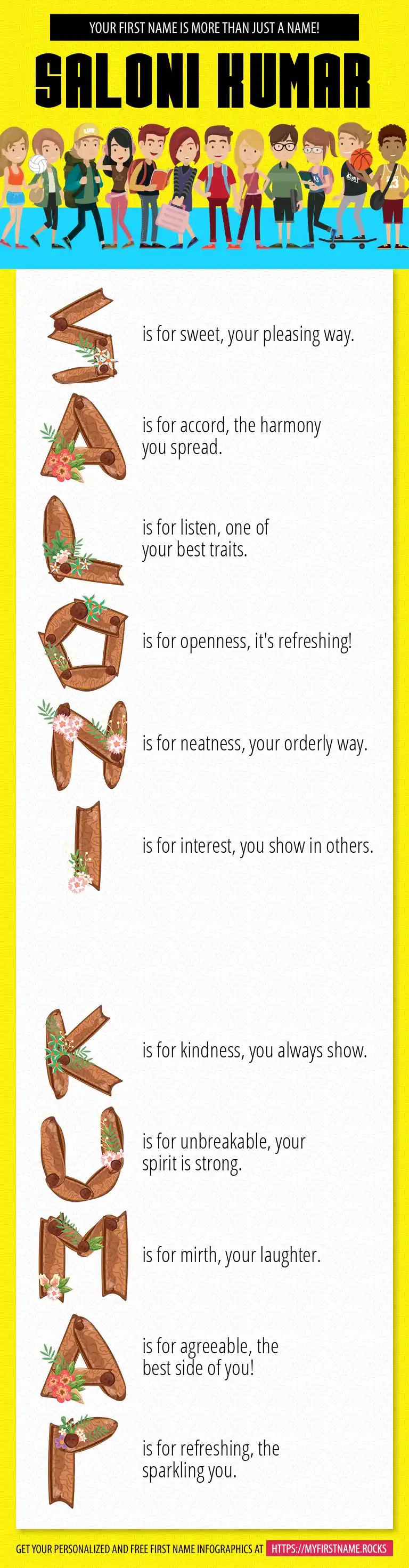 YOUR FIRST NAME IS MORE THAN JUST A NAME!

SALONI KUMAR

S is for sweet, your pleasing way.

A is for accord, the harmony you spread.

L is for listen, one of your best traits.

O is for openness, it's refreshing!

N is for neatness, your orderly way.

I is for interest, you show in others.

K is for kindness, you always show.

U is for unbreakable, your spirit is strong.

M is for mirth, your laughter.

A is for agreeable, the best side of you!

R is for refreshing, the sparkling you.

GET YOUR PERSONALIZED AND FREE FIRST NAME INFOGRAPHICS AT HTTPS://MYFIRSTNAME.ROCKS