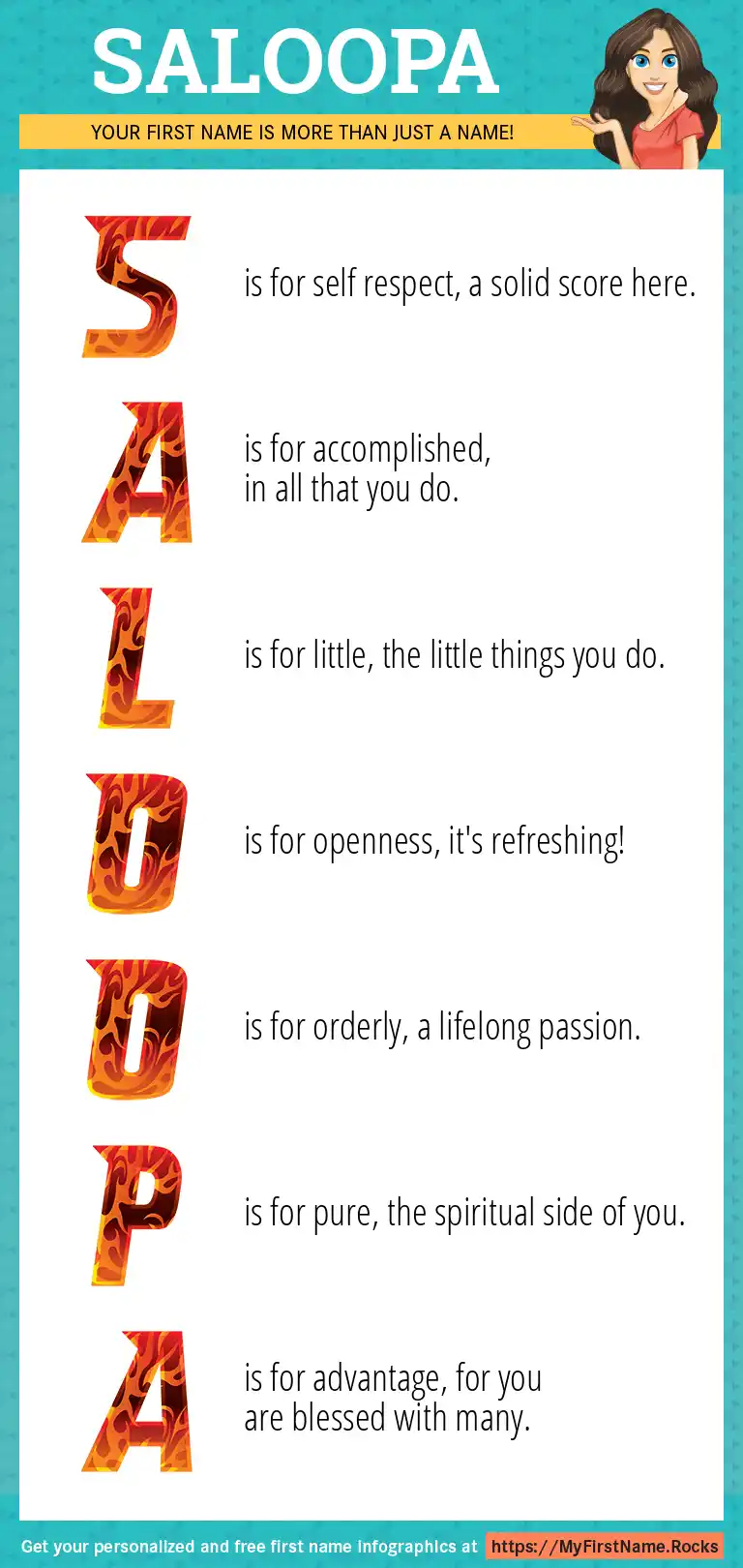 SALOOPA

YOUR FIRST NAME IS MORE THAN JUST A NAME!

S is for self respect, a solid score here.

A is for accomplished, in all that you do.

L is for little, the little things you do.

O is for openness, it's refreshing!

O is for orderly, a lifelong passion.

P is for pure, the spiritual side of you.

A is for advantage, for you are blessed with many.

Get your personalized and free first name infographics at https://MyFirstName.Rocks