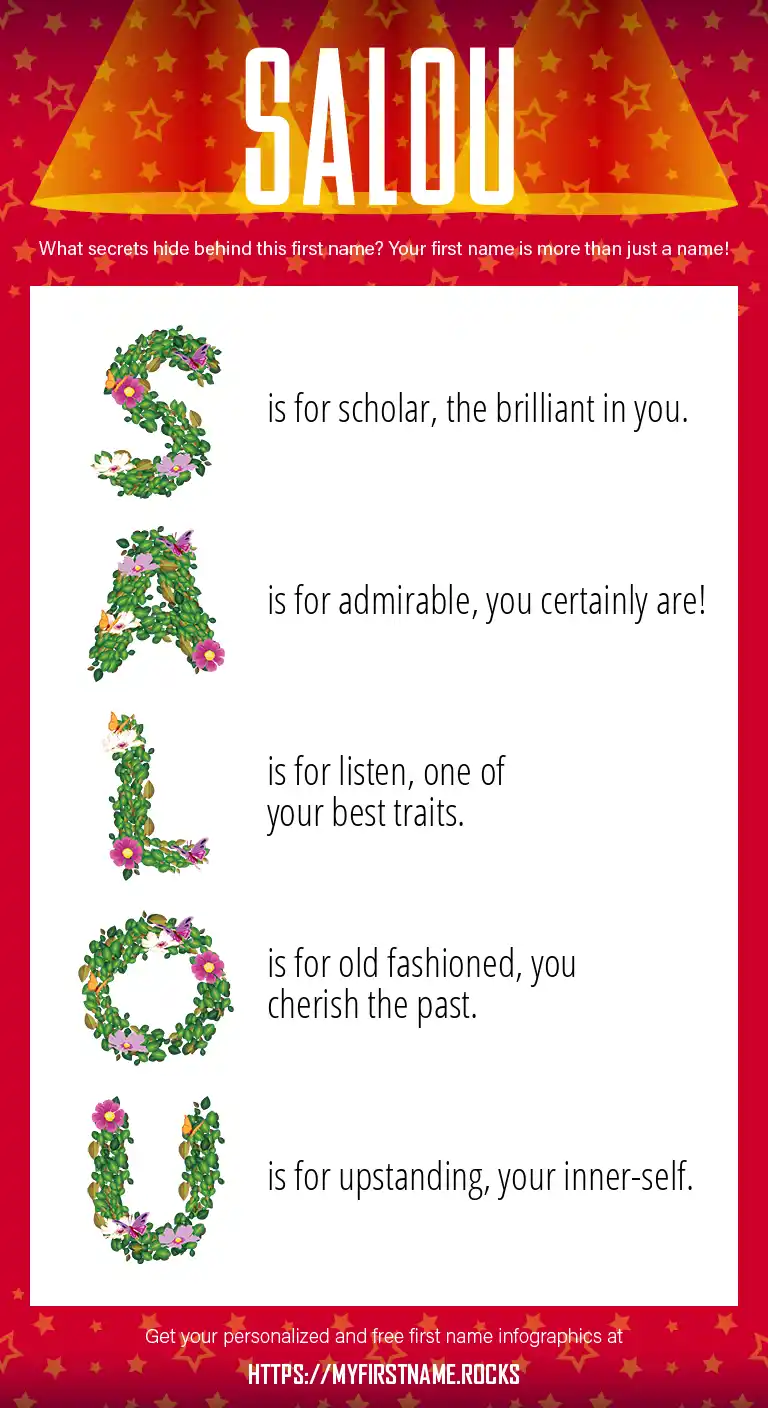 SALOU

What secrets hide behind this first name? Your first name is more than just a name!

S is for scholar, the brilliant in you.

A is for admirable, you certainly are!

L is for listen, one of your best traits.

O is for old fashioned, you cherish the past.

U is for upstanding, your inner-self.

Get your personalized and free first name infographics at

HTTPS://MYFIRSTNAME.ROCKS