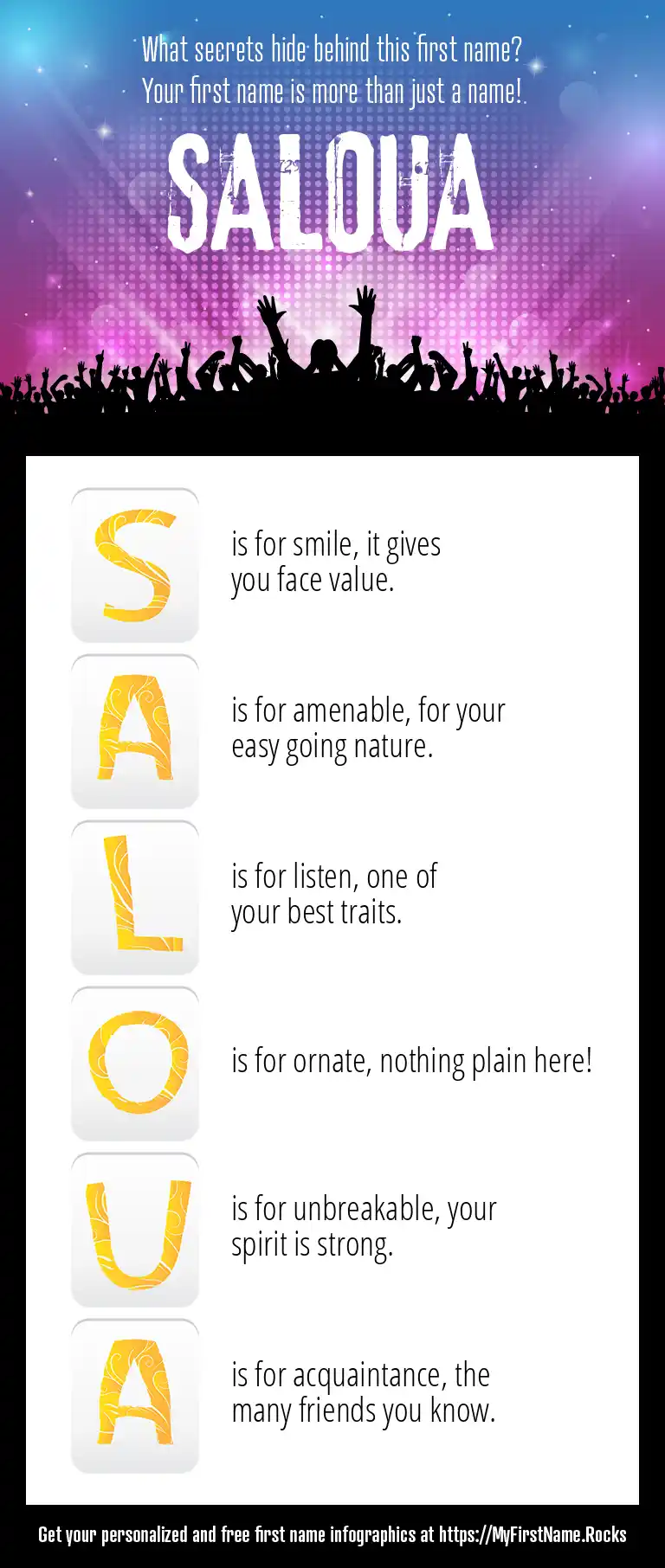 What secrets hide behind this first name?
Your first name is more than just a name!

SALOUA

S is for smile, it gives you face value.

A is for amenable, for your easy going nature.

L is for listen, one of your best traits.

O is for ornate, nothing plain here!

U is for unbreakable, your spirit is strong.

A is for acquaintance, the many friends you know.

Get your personalized and free first name infographics at https://MyFirstName.Rocks