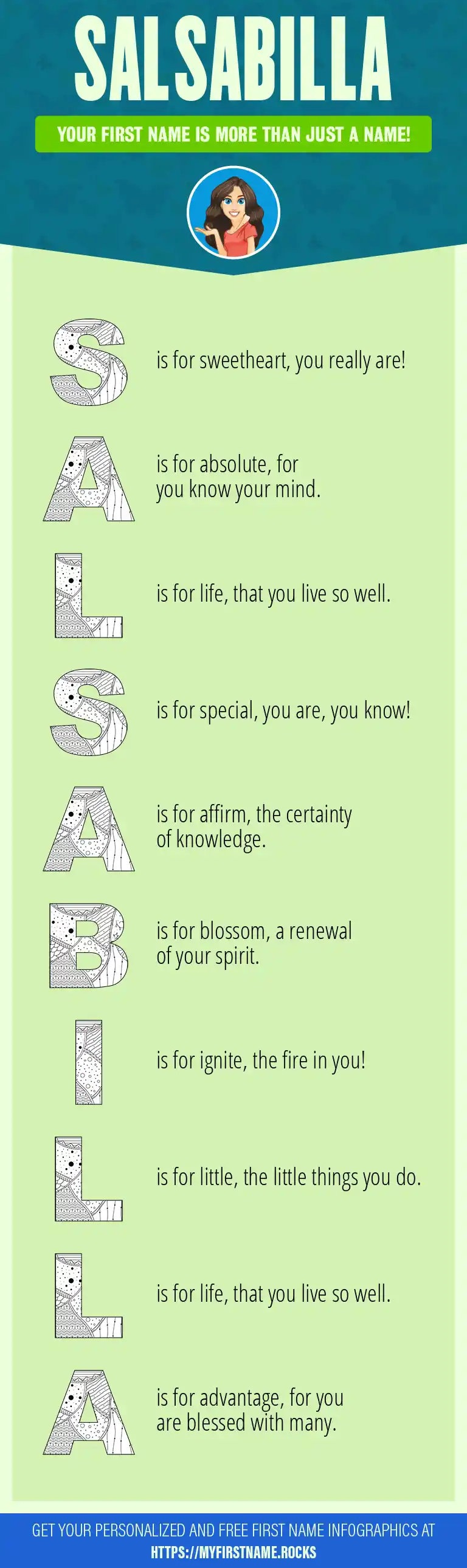 SALSABILLA

YOUR FIRST NAME IS MORE THAN JUST A NAME!

S is for sweetheart, you really are!

A is for absolute, for you know your mind.

L is for life, that you live so well.

S is for special, you are, you know!

A is for affirm, the certainty of knowledge.

B is for blossom, a renewal of your spirit.

I is for ignite, the fire in you!

L is for little, the little things you do.

L is for life, that you live so well.

A is for advantage, for you are blessed with many.

GET YOUR PERSONALIZED AND FREE FIRST NAME INFOGRAPHICS AT HTTPS://MYFIRSTNAME.ROCKS