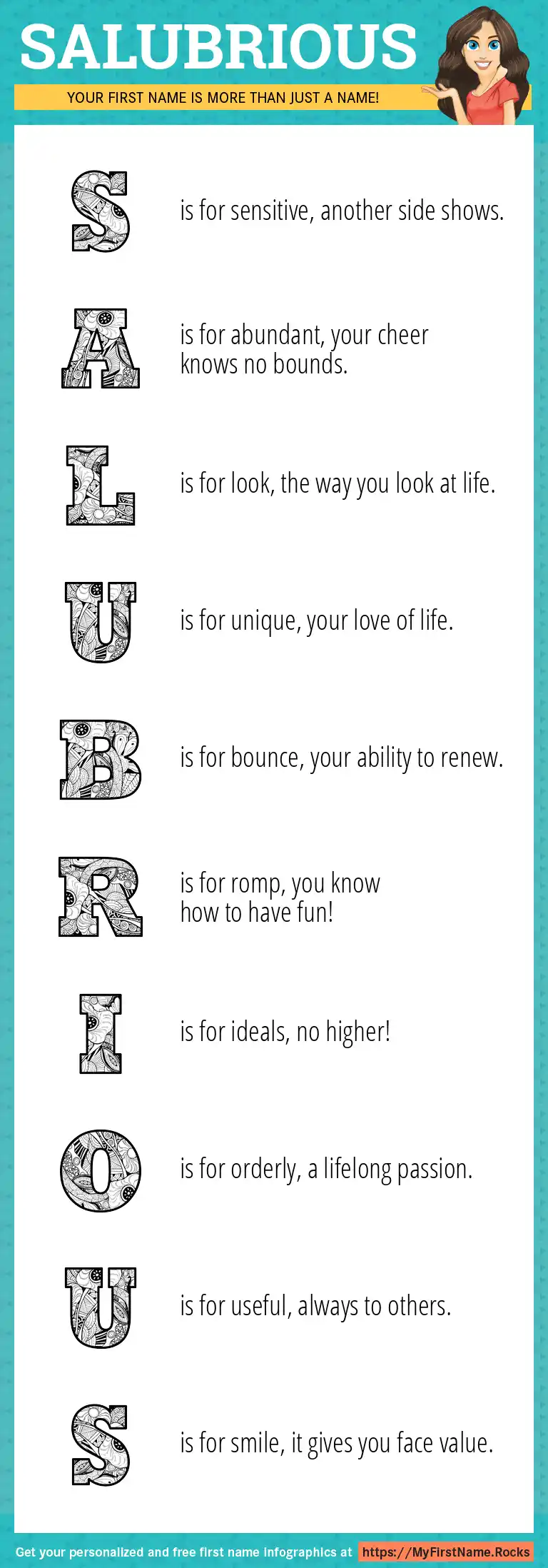 SALUBRIOUS

YOUR FIRST NAME IS MORE THAN JUST A NAME!

S is for sensitive, another side shows.

A is for abundant, your cheer knows no bounds.

L is for look, the way you look at life.

U is for unique, your love of life.

B is for bounce, your ability to renew.

R is for romp, you know how to have fun!

I is for ideals, no higher!

O is for orderly, a lifelong passion.

U is for useful, always to others.

S is for smile, it gives you face value.

Get your personalized and free first name infographics at https://MyFirstName.Rocks