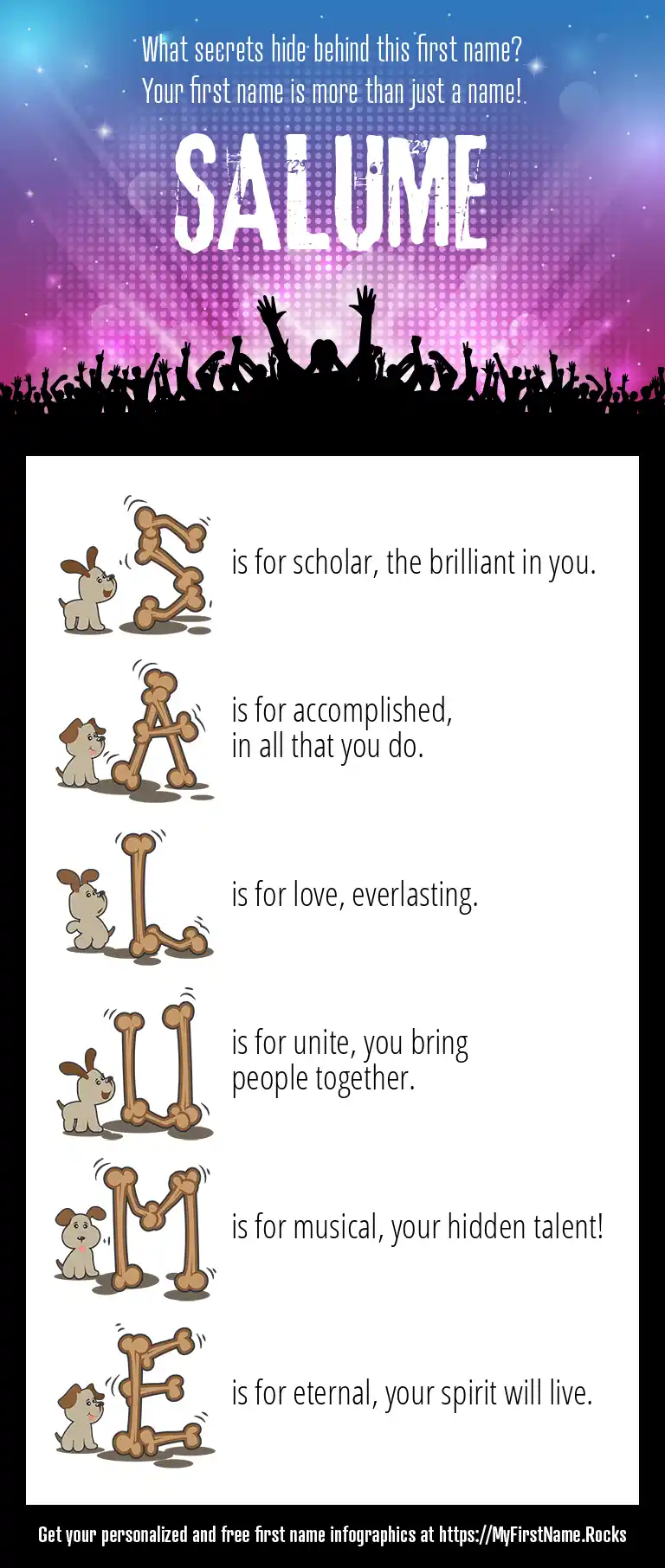 What secrets hide behind this first name?
Your first name is more than just a name!

SALUME

S is for scholar, the brilliant in you.

A is for accomplished, in all that you do.

L is for love, everlasting.

U is for unite, you bring people together.

M is for musical, your hidden talent!

E is for eternal, your spirit will live.

Get your personalized and free first name infographics at https://MyFirstName.Rocks