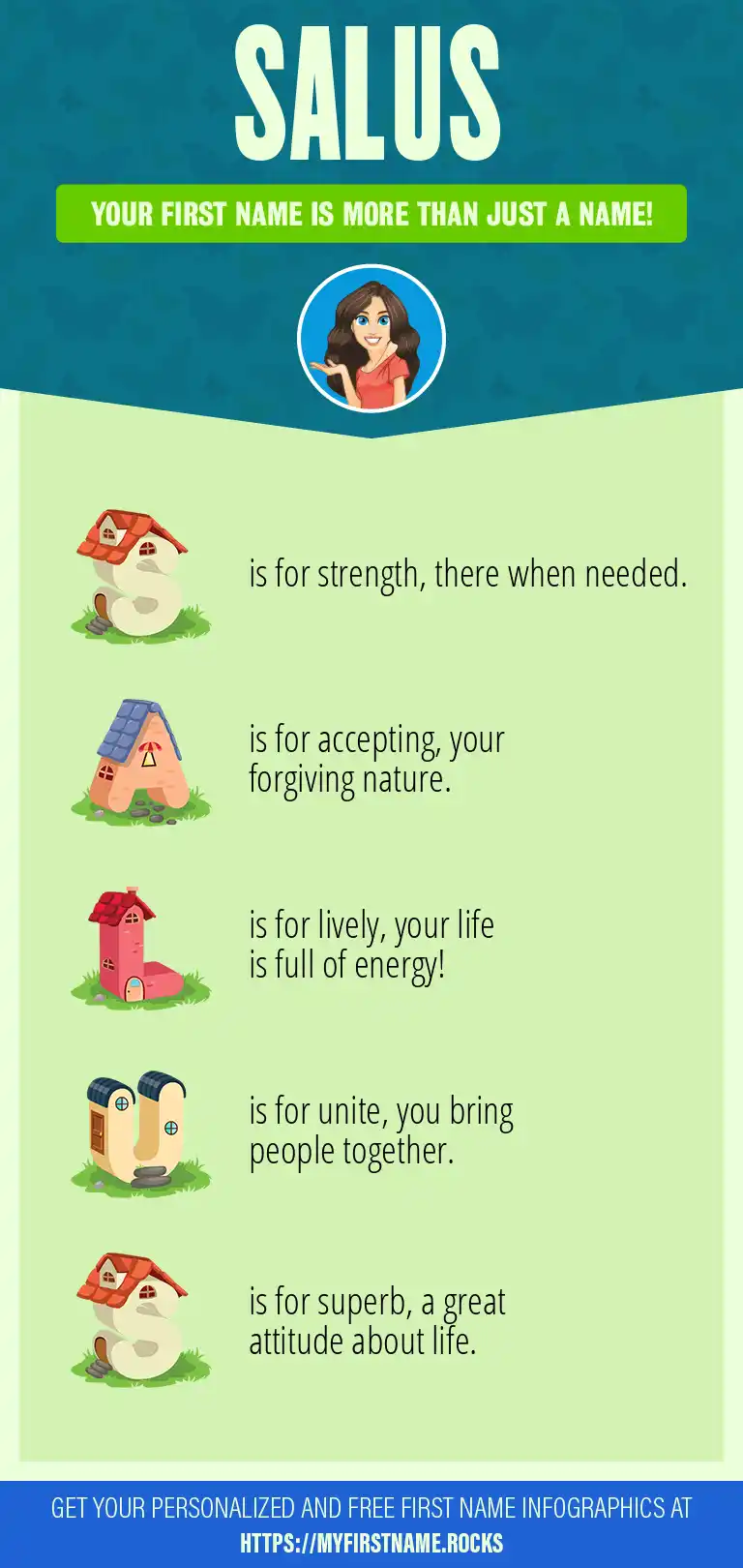 SALUS

YOUR FIRST NAME IS MORE THAN JUST A NAME!

S is for strength, there when needed.

A is for accepting, your forgiving nature.

L is for lively, your life is full of energy!

U is for unite, you bring people together.

S is for superb, a great attitude about life.

GET YOUR PERSONALIZED AND FREE FIRST NAME INFOGRAPHICS AT HTTPS://MYFIRSTNAME.ROCKS