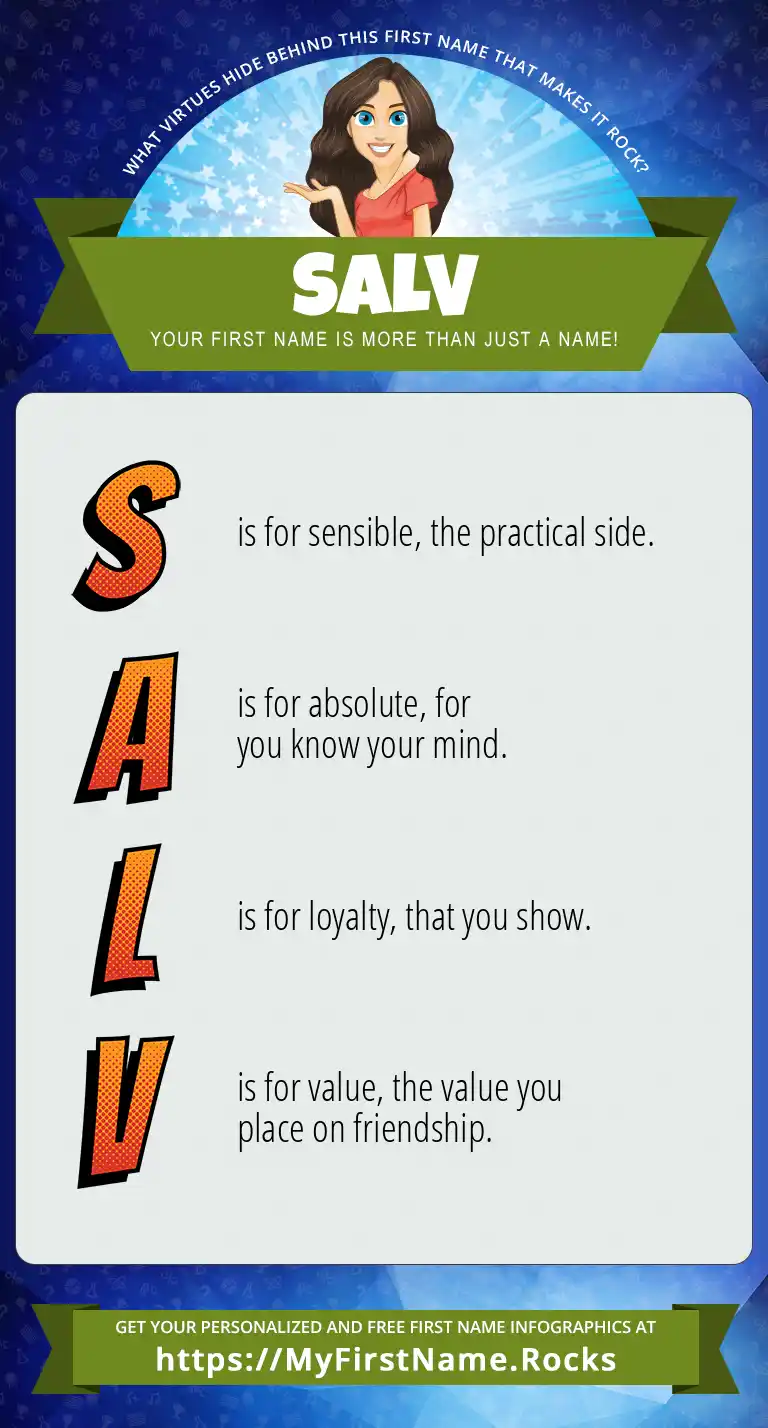 WHAT VIRTUES HIDE BEHIND THIS FIRST NAME THAT MAKES IT ROCK?

SALV

YOUR FIRST NAME IS MORE THAN JUST A NAME!

S is for sensible, the practical side.

A is for absolute, for you know your mind.

L is for loyalty, that you show.

V is for value, the value you place on friendship.

GET YOUR PERSONALIZED AND FREE FIRST NAME INFOGRAPHICS AT
https://MyFirstName.Rocks