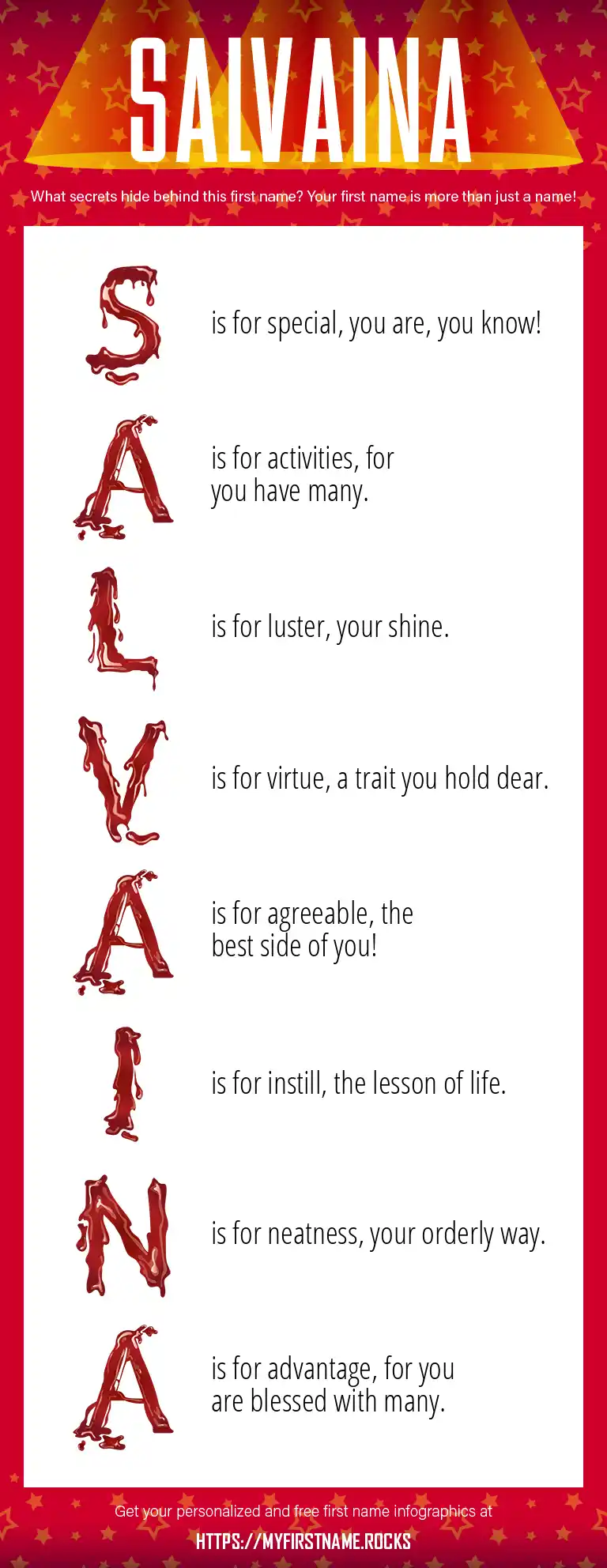 SALVAINA

What secrets hide behind this first name? Your first name is more than just a name!

S is for special, you are, you know!

A is for activities, for you have many.

L is for luster, your shine.

V is for virtue, a trait you hold dear.

A is for agreeable, the best side of you!

I is for instill, the lesson of life.

N is for neatness, your orderly way.

A is for advantage, for you are blessed with many.

Get your personalized and free first name infographics at

HTTPS://MYFIRSTNAME.ROCKS