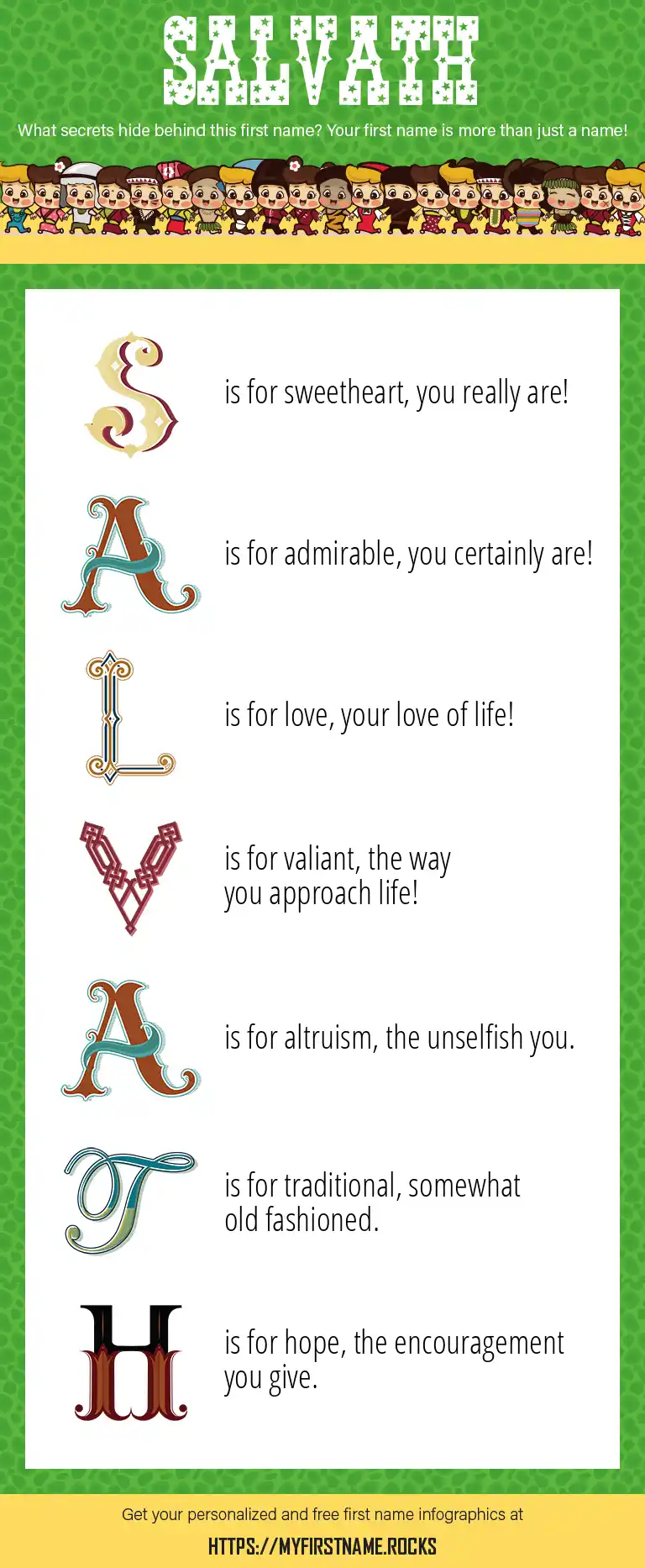 SALVATH

What secrets hide behind this first name? Your first name is more than just a name!

S is for sweetheart, you really are!

A is for admirable, you certainly are!

L is for love, your love of life!

V is for valiant, the way you approach life!

A is for altruism, the unselfish you.

T is for traditional, somewhat old fashioned.

H is for hope, the encouragement you give.

Get your personalized and free first name infographics at

HTTPS://MYFIRSTNAME.ROCKS