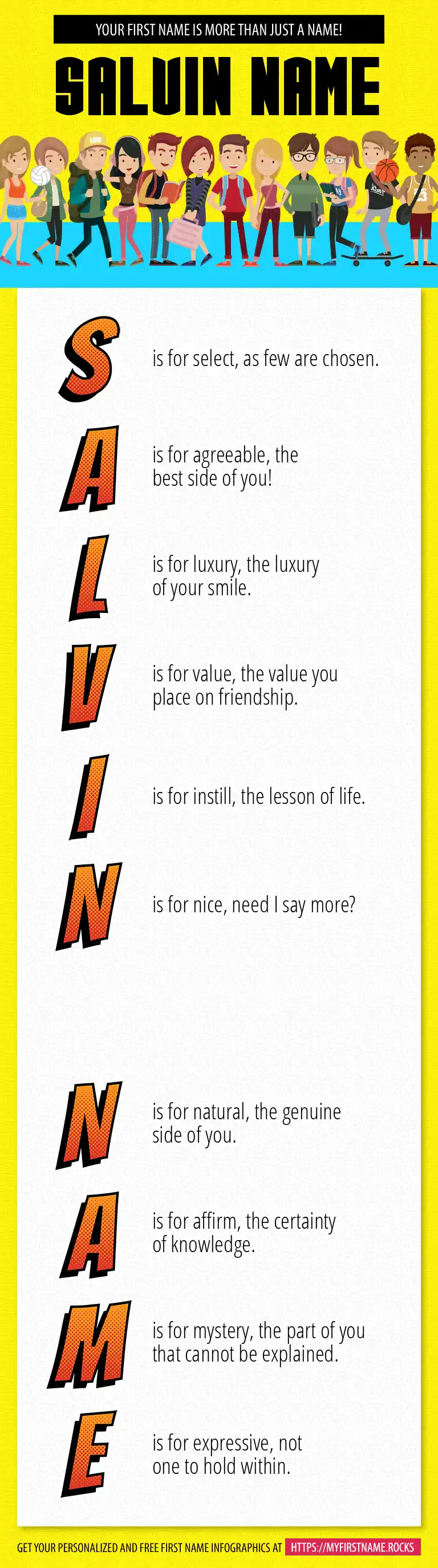 YOUR FIRST NAME IS MORE THAN JUST A NAME!

SALVIN NAME

S is for select, as few are chosen.

A is for agreeable, the best side of you!

L is for luxury, the luxury of your smile.

V is for value, the value you place on friendship.

I is for instill, the lesson of life.

N is for nice, need I say more?

N is for natural, the genuine side of you.

A is for affirm, the certainty of knowledge.

M is for mystery, the part of you that cannot be explained.

E is for expressive, not one to hold within.

GET YOUR PERSONALIZED AND FREE FIRST NAME INFOGRAPHICS AT HTTPS://MYFIRSTNAME.ROCKS