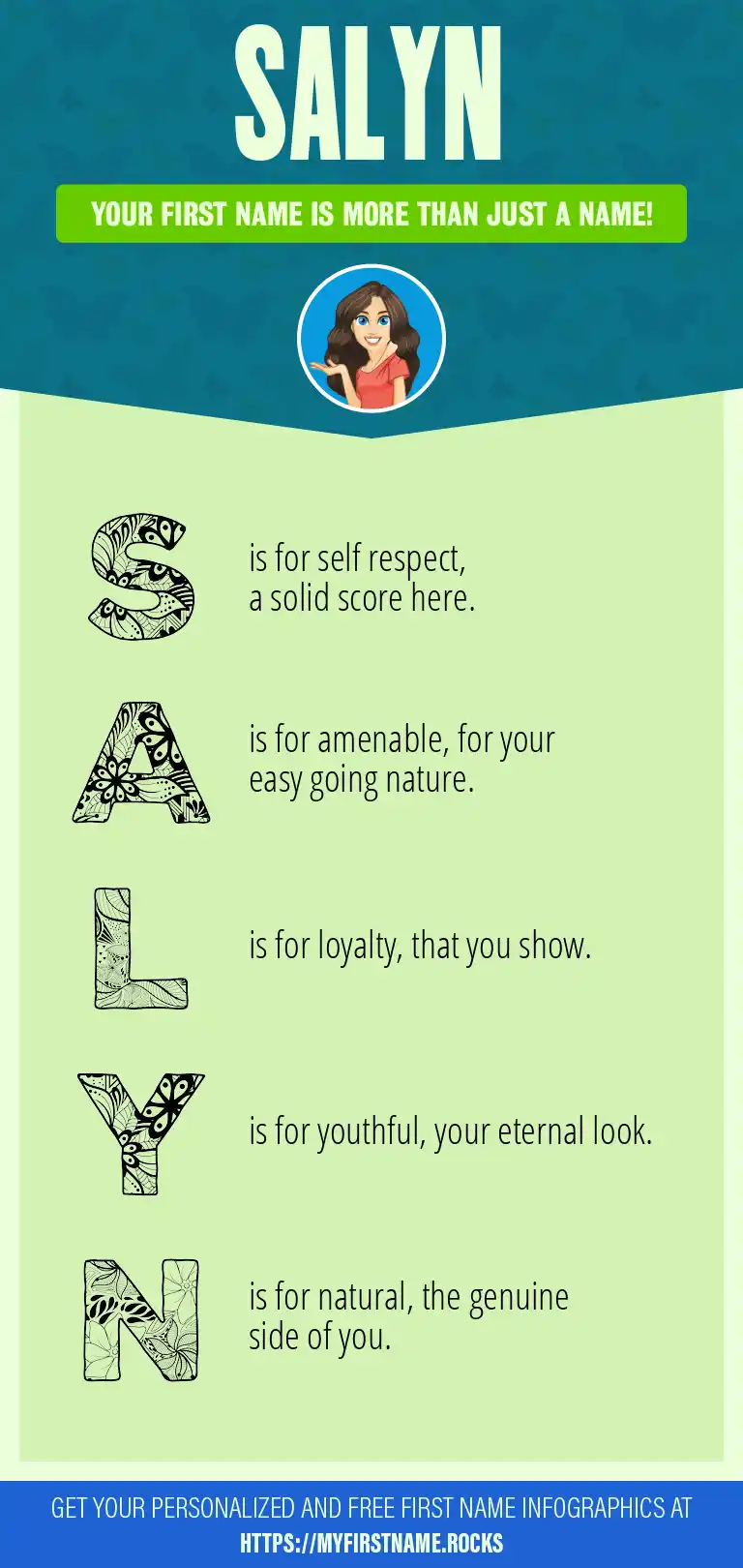 SALYN

YOUR FIRST NAME IS MORE THAN JUST A NAME!

S is for self respect, a solid score here.

A is for amenable, for your easy going nature.

L is for loyalty, that you show.

Y is for youthful, your eternal look.

N is for natural, the genuine side of you.

GET YOUR PERSONALIZED AND FREE FIRST NAME INFOGRAPHICS AT
HTTPS://MYFIRSTNAME.ROCKS