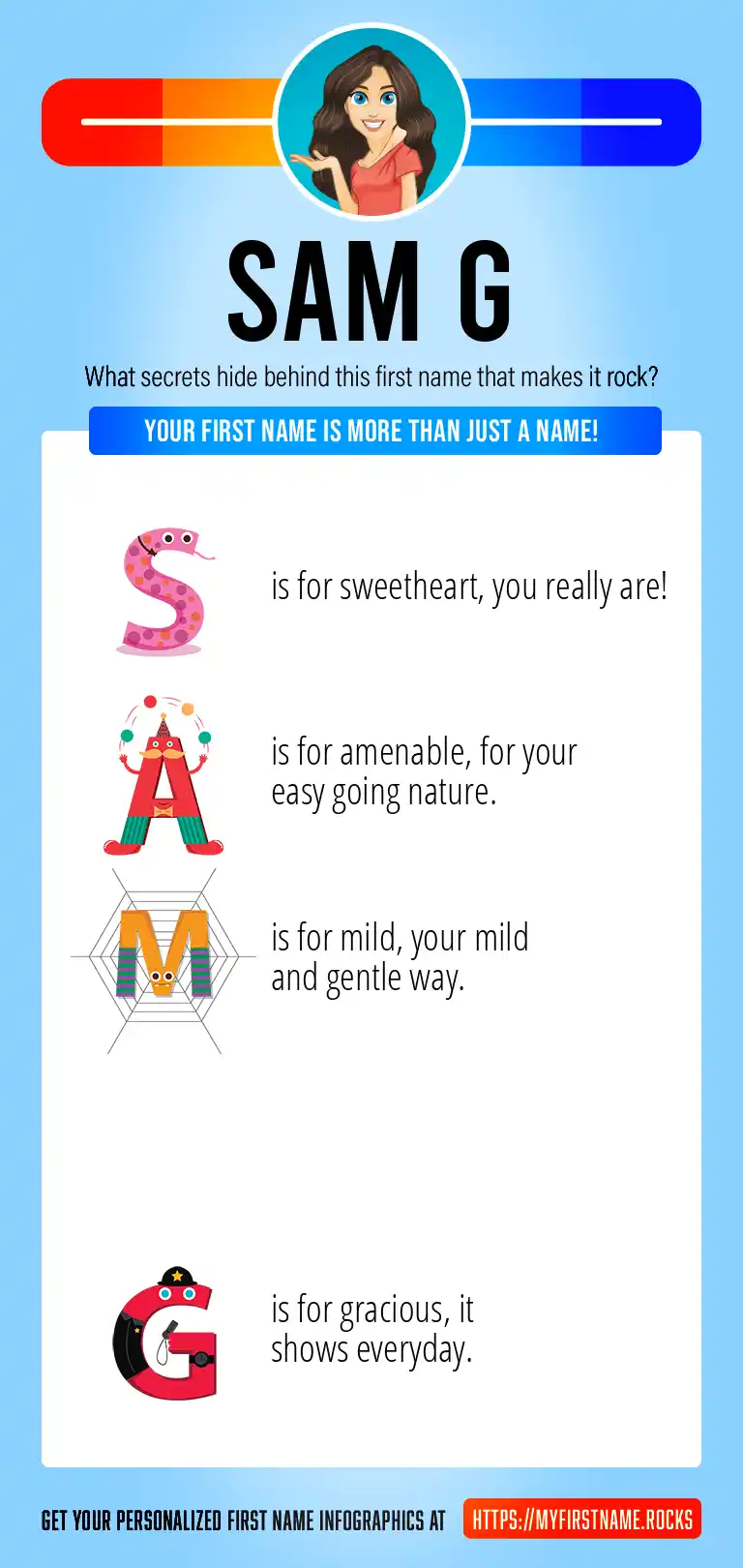 SAM G

What secrets hide behind this first name that makes it rock?

YOUR FIRST NAME IS MORE THAN JUST A NAME!

S is for sweetheart, you really are!

A is for amenable, for your easy going nature.

M is for mild, your mild and gentle way.

G is for gracious, it shows everyday.

GET YOUR PERSONALIZED FIRST NAME INFOGRAPHICS AT HTTPS://MYFIRSTNAME.ROCKS