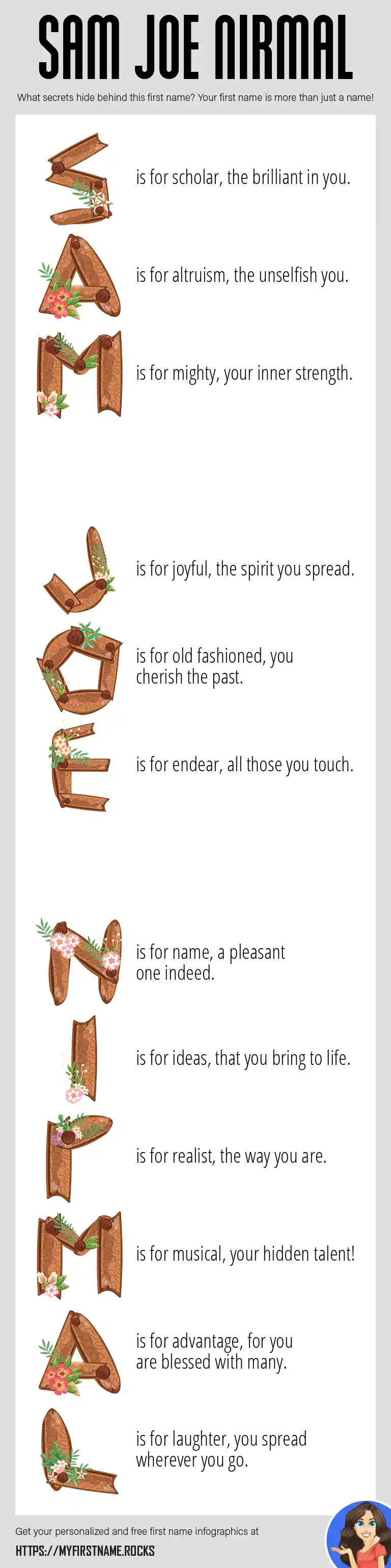 SAM JOE NIRMAL

What secrets hide behind this first name? Your first name is more than just a name!

S is for scholar, the brilliant in you.

A is for altruism, the unselfish you.

M is for mighty, your inner strength.

J is for joyful, the spirit you spread.

O is for old fashioned, you cherish the past.

E is for endear, all those you touch.

N is for name, a pleasant one indeed.

I is for ideas, that you bring to life.

R is for realist, the way you are.

M is for musical, your hidden talent!

A is for advantage, for you are blessed with many.

L is for laughter, you spread wherever you go.

Get your personalized and free first name infographics at

HTTPS://MYFIRSTNAME.ROCKS