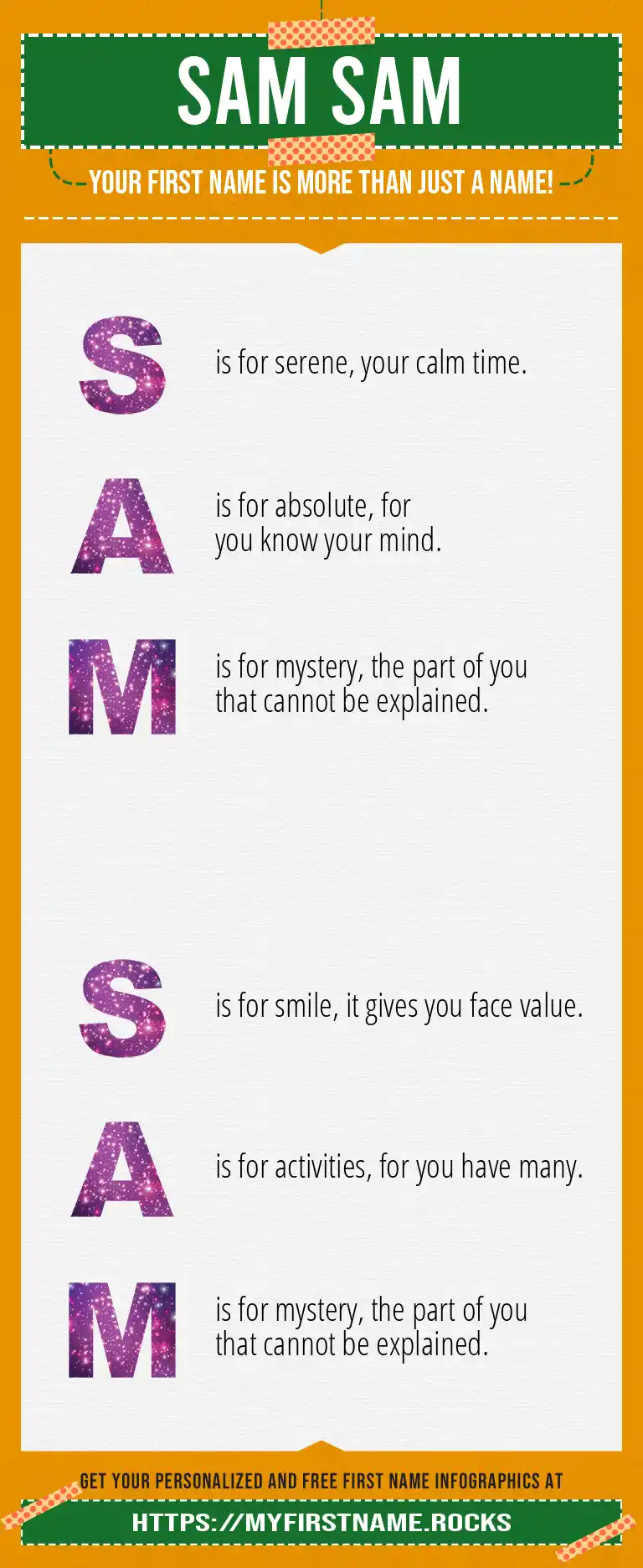 SAM SAM

YOUR FIRST NAME IS MORE THAN JUST A NAME!

S is for serene, your calm time.

A is for absolute, for you know your mind.

M is for mystery, the part of you that cannot be explained.

S is for smile, it gives you face value.

A is for activities, for you have many.

M is for mystery, the part of you that cannot be explained.

GET YOUR PERSONALIZED AND FREE FIRST NAME INFOGRAPHICS AT

HTTPS://MYFIRSTNAME.ROCKS