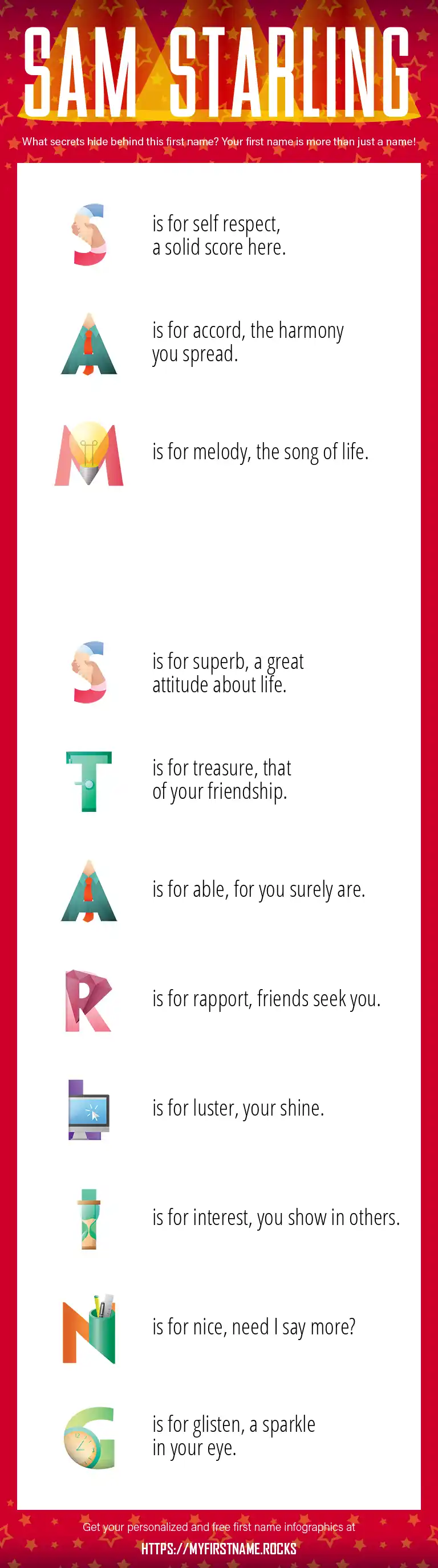 SAM STARLING

What secrets hide behind this first name? Your first name is more than just a name!

S is for self respect, a solid score here.

A is for accord, the harmony you spread.

M is for melody, the song of life.

S is for superb, a great attitude about life.

T is for treasure, that of your friendship.

A is for able, for you surely are.

R is for rapport, friends seek you.

L is for luster, your shine.

I is for interest, you show in others.

N is for nice, need I say more?

G is for glisten, a sparkle in your eye.

Get your personalized and free first name infographics at

HTTPS://MYFIRSTNAME.ROCKS